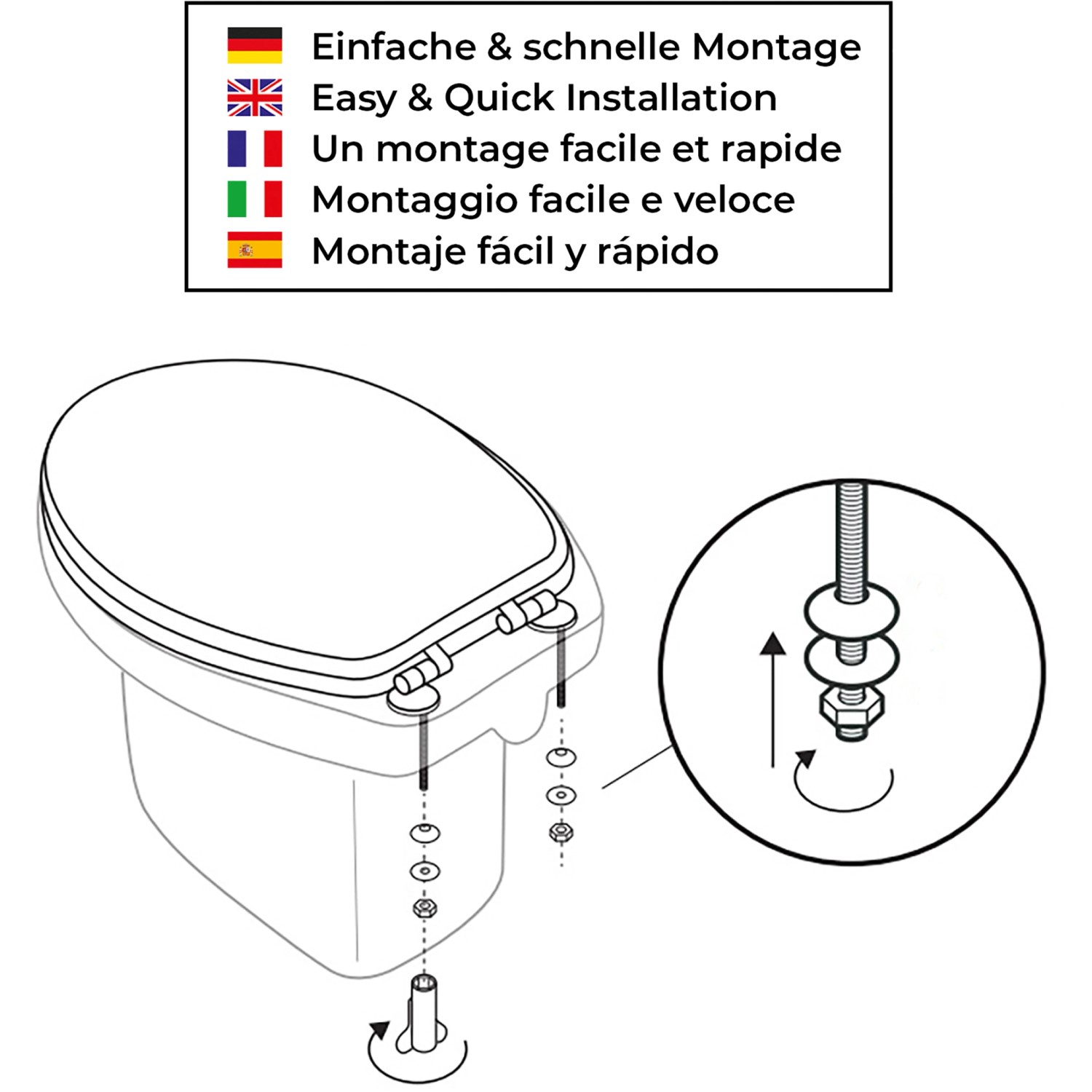 Einfache & schnelle Montage
Easy & Quick Installation
Un montage facile et rapide
Montaggio facile e veloce
Montaje fácil y rápido