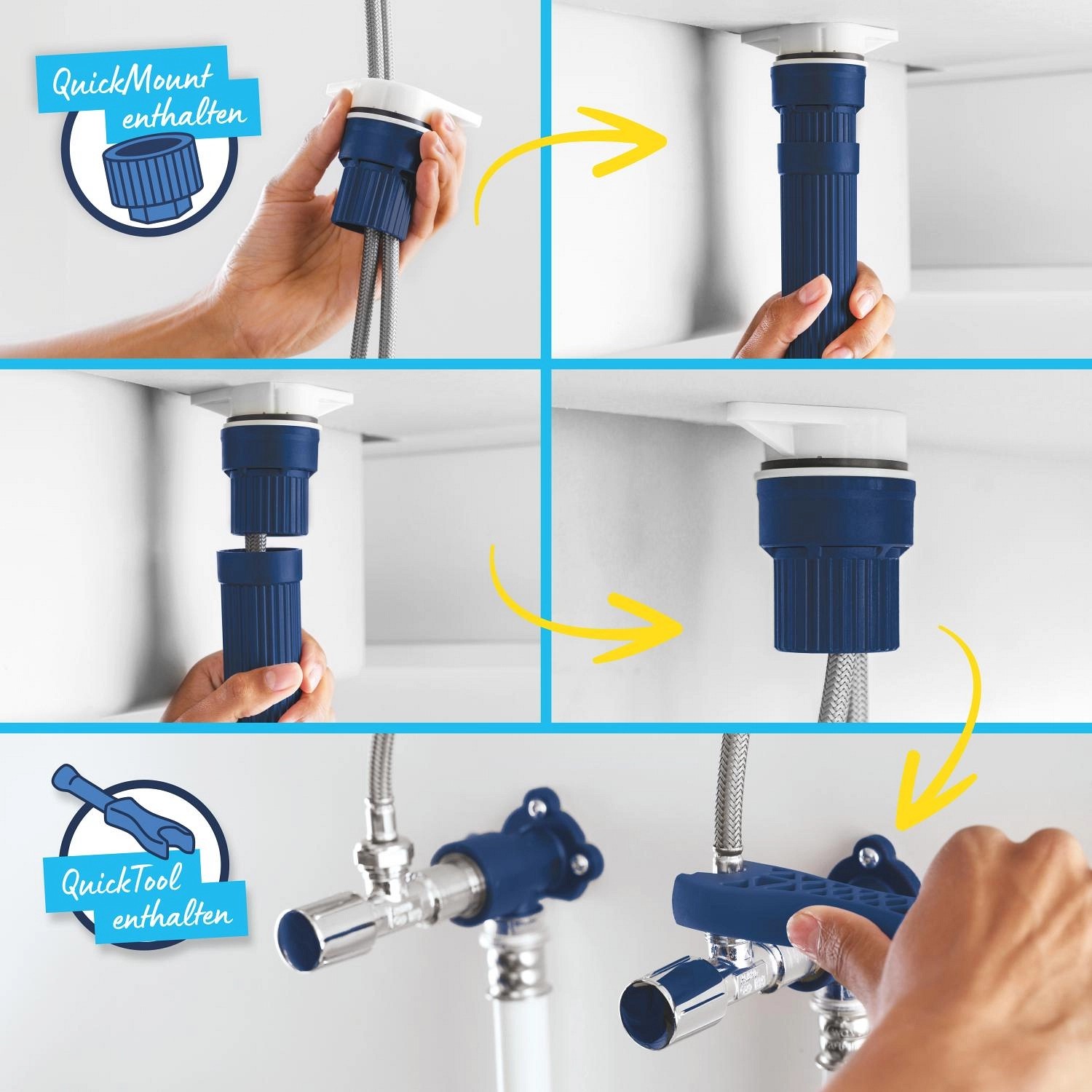 QuickMount enthalten

QuickTool enthalten