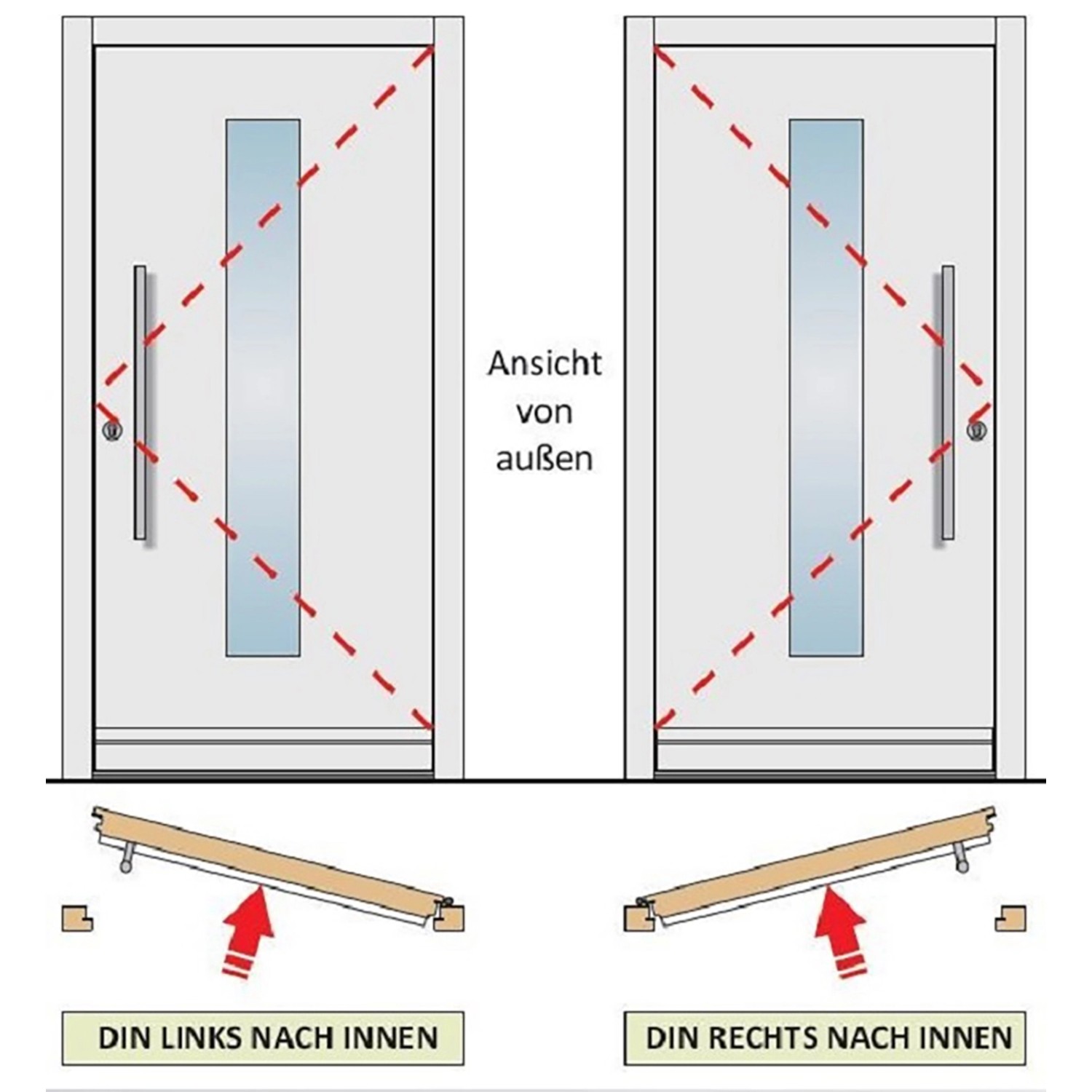 Ansicht von außen

DIN LINKS NACH INNEN

DIN RECHTS NACH INNEN