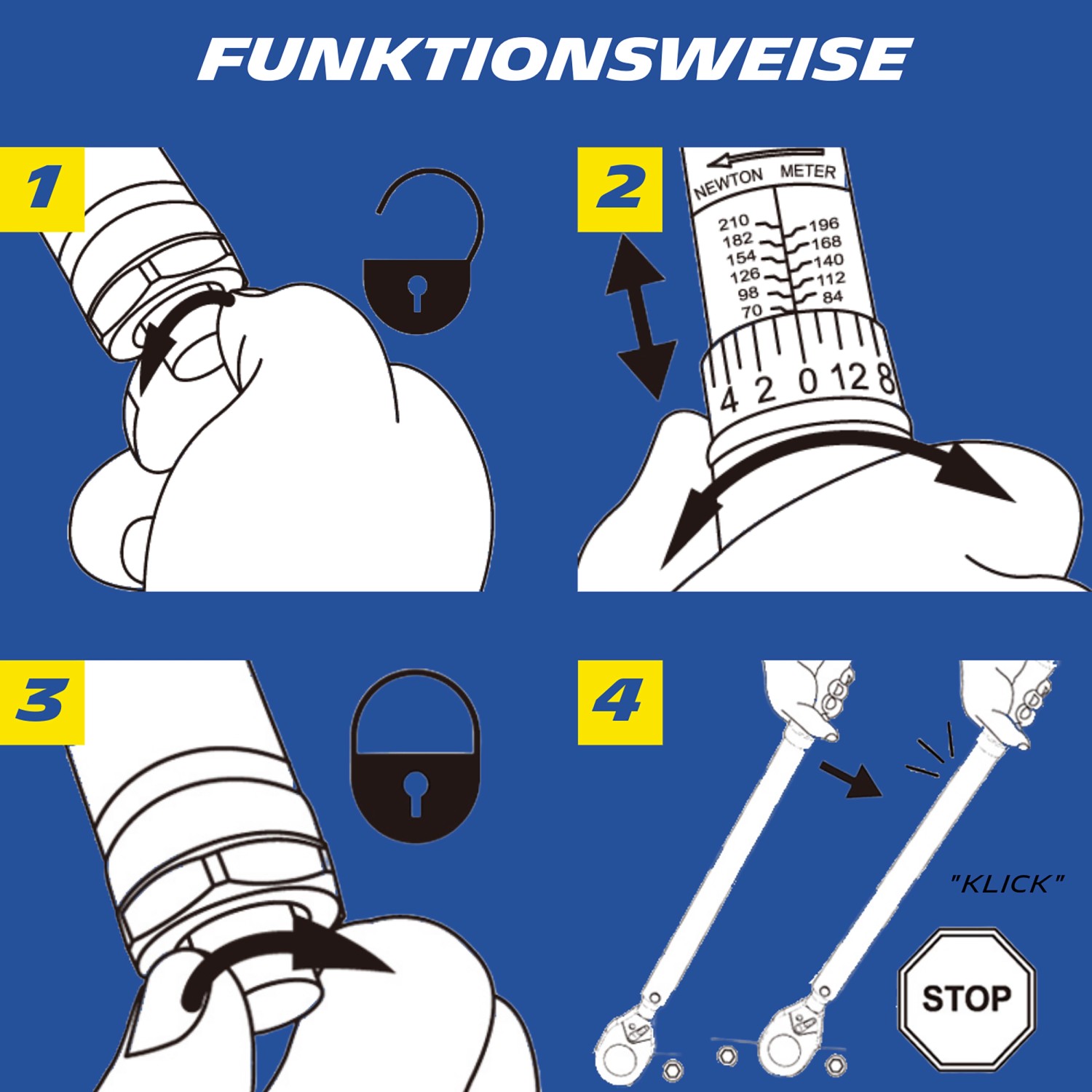 FUNKTIONSWEISE

1

2

NEWTON METER

210 182 154 126 98 70

196 168 140 112 84

4 2 0 12 8

3

4

"KLICK"

STOP