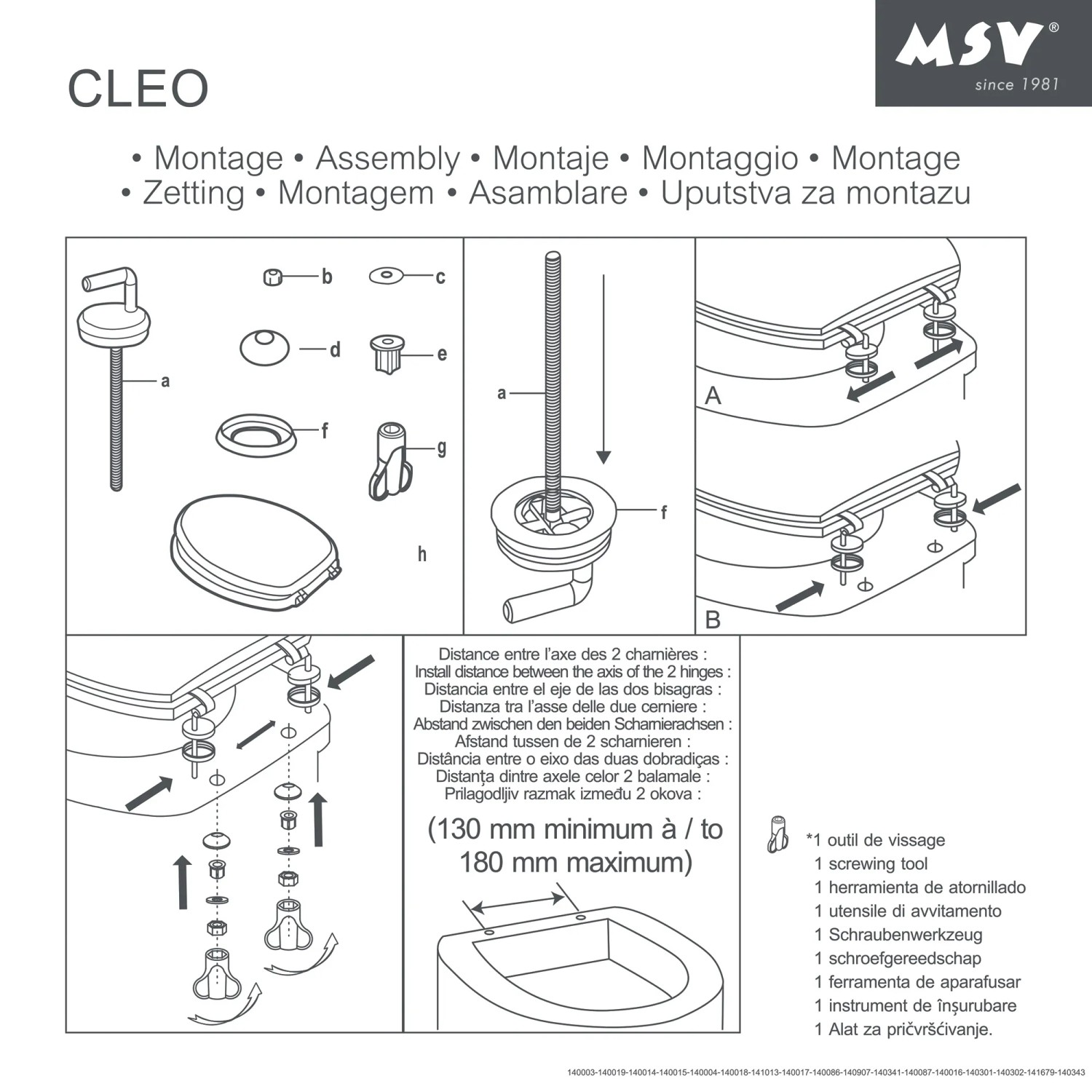 MSV®
since 1981

CLEO

• Montage • Assembly • Montaje • Montaggio • Montage • Zetting • Montagem • Asamblare • Uputstva za montazu

a
b
c
d
e
f
g
h

a
f

A

B

Distance entre l'axe des 2 charnières :
Install distance between the axis of the 2 hinges :
Distancia entre el eje de las dos bisagras :
Distanza tra l'asse delle due cerniere :
Abstand zwischen den beiden Scharnierachsen :
Afstand tussen de 2 scharnieren :
Distância entre o eixo das duas dobradiças :
Distanța dintre axele celor 2 balamale :
Prilagodljiv razmak između 2 okova :

(130 mm minimum à / to 180 mm maximum)

*1 outil de vissage
1 screwing tool
1 herramienta de atornillado
1 utensile di avvitamento
1 Schraubenwerkzeug
1 schroefgereedschap
1 ferramenta de aparafusar
1 instrument de înșurubare
1 Alat za pričvršćivanje.

140003-140019-140014-140015-140004-140018-141013-140017-140086-140907-140341-140087-140016-140301-140302-141679-140343