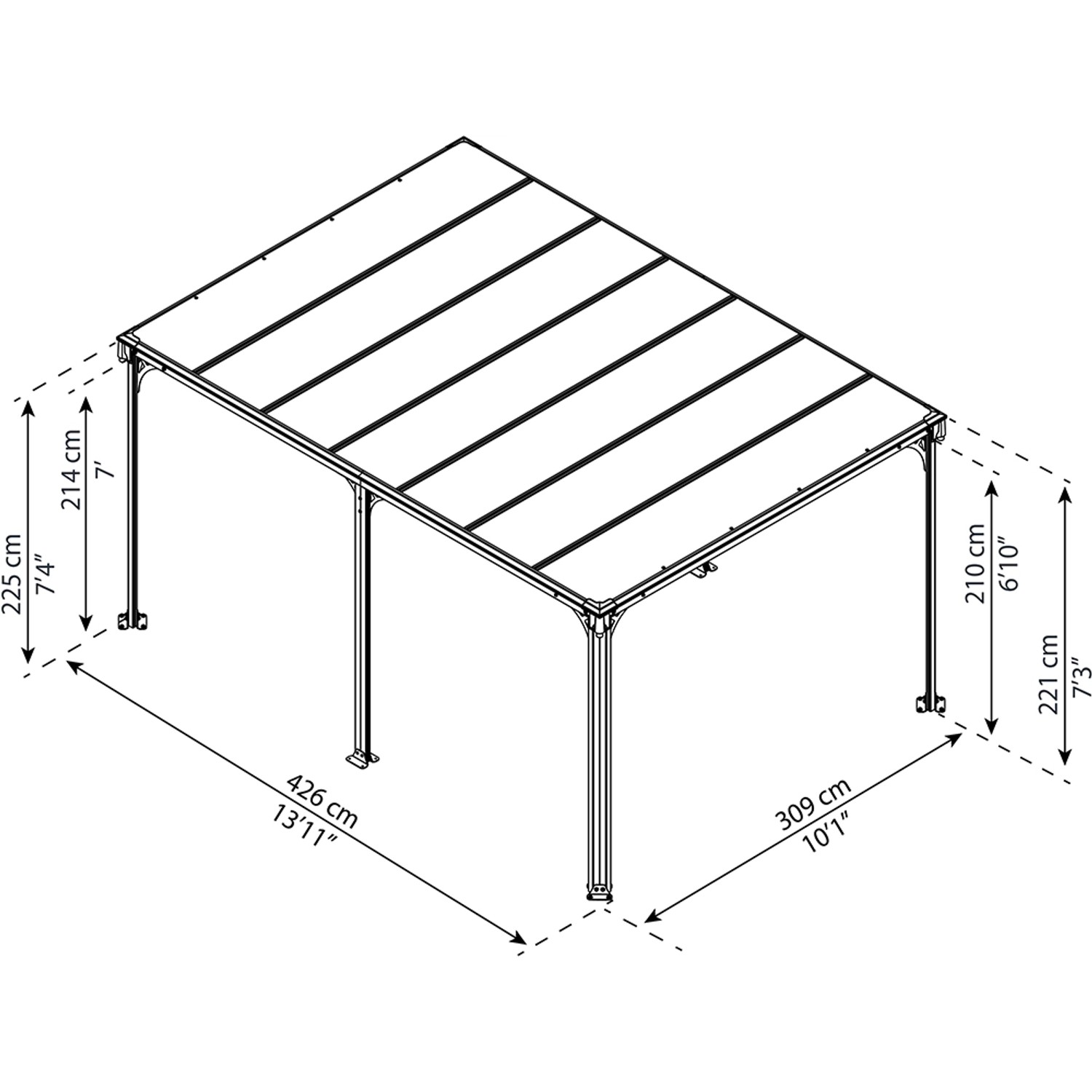 225 cm
7'4"
214 cm
7'
210 cm
6'10"
221 cm
7'3"
426 cm
13'11"
309 cm
10'1"