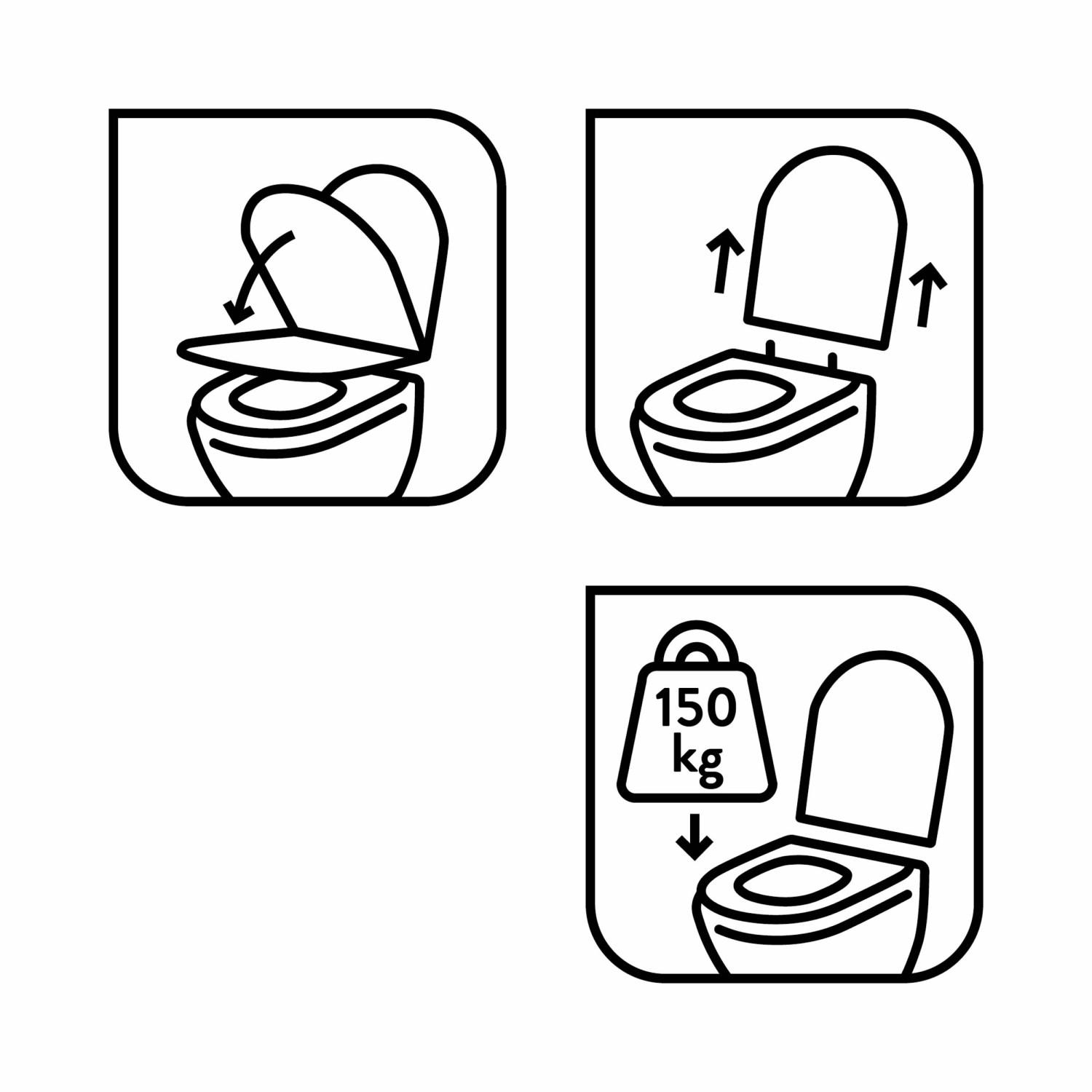 150
kg