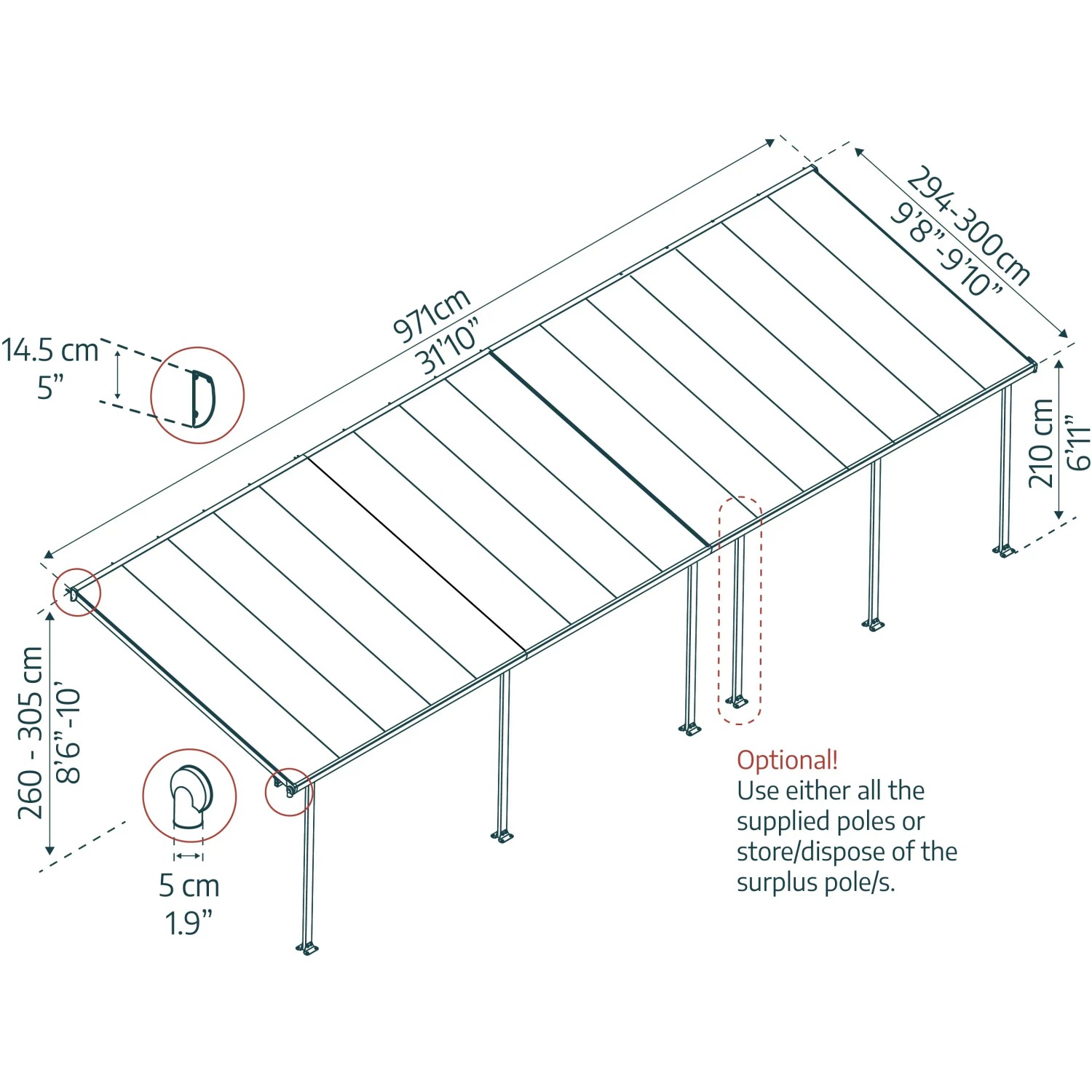 971cm
31'10"

294-300cm
9'8"-9'10"

14.5 cm
5"

210 cm
6'11"

260 - 305 cm
8'6"-10'

5 cm
1.9"

Optional!
Use either all the supplied poles or store/dispose of the surplus pole/s.