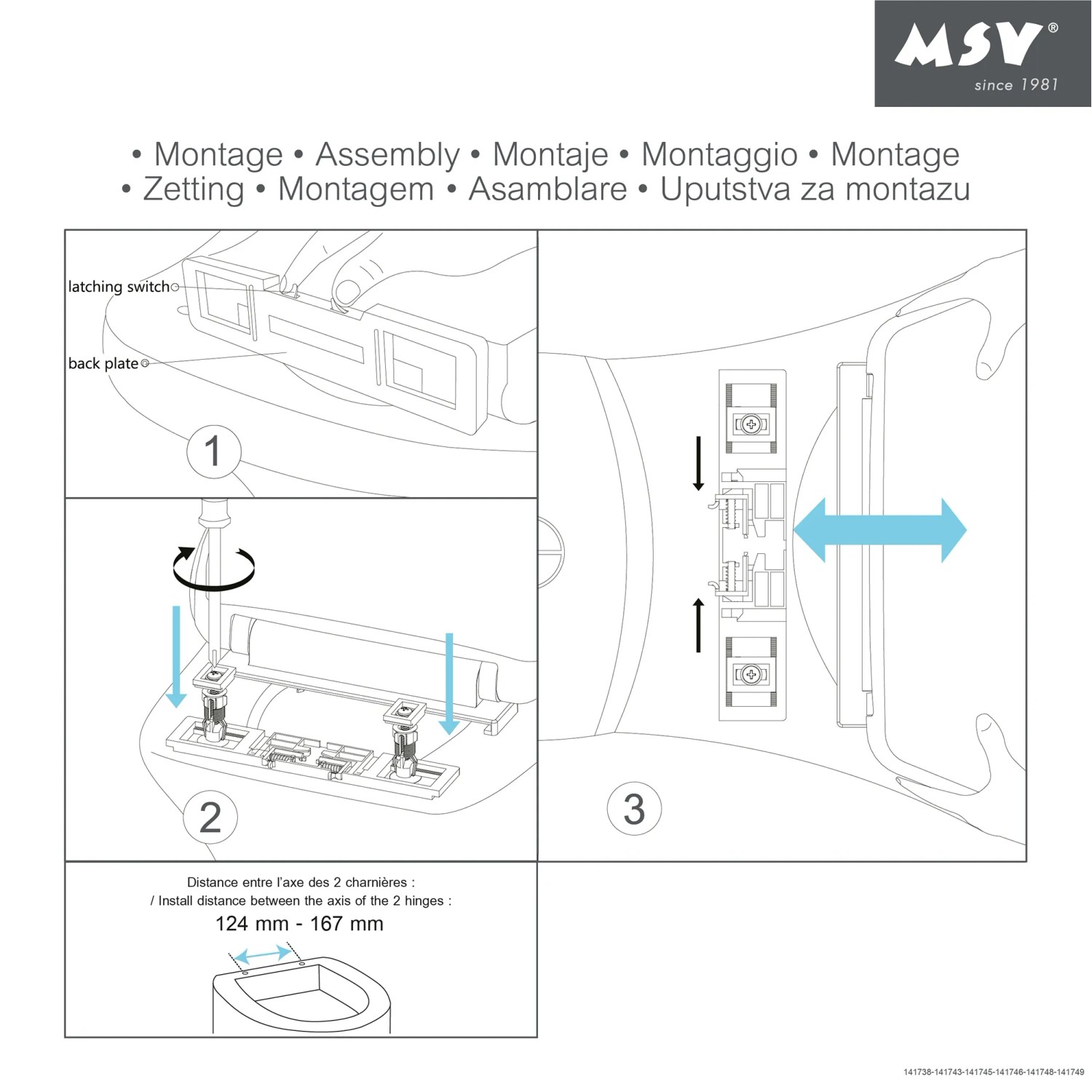 MSV®
since 1981

• Montage • Assembly • Montaje • Montaggio • Montage
• Zetting • Montagem • Asamblare • Uputstva za montazu

latching switch
back plate
1

2

3

Distance entre l'axe des 2 charnières :
/ Install distance between the axis of the 2 hinges :
124 mm - 167 mm

141738-141743-141745-141746-141748-141749