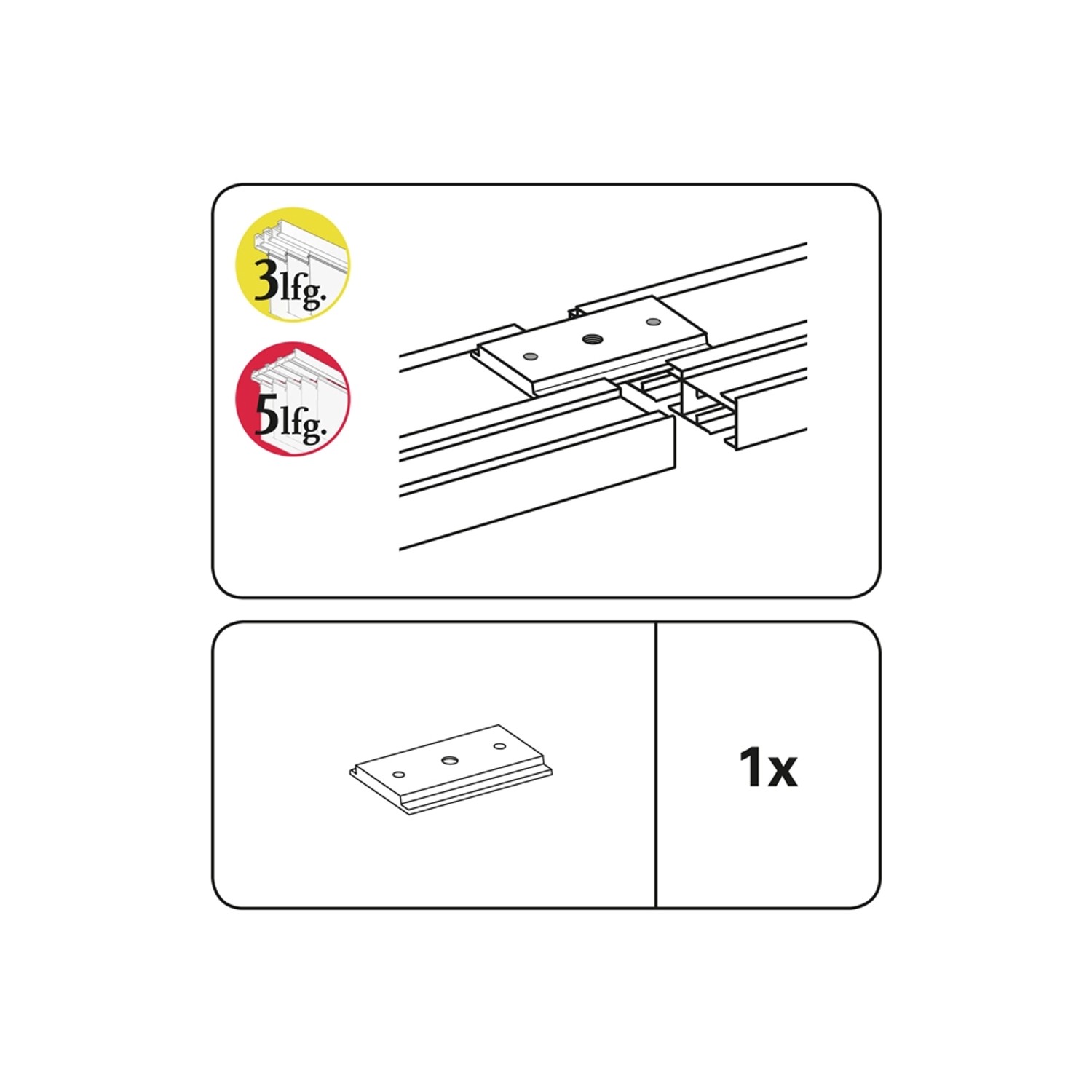 3lfg.

5lfg.

1x