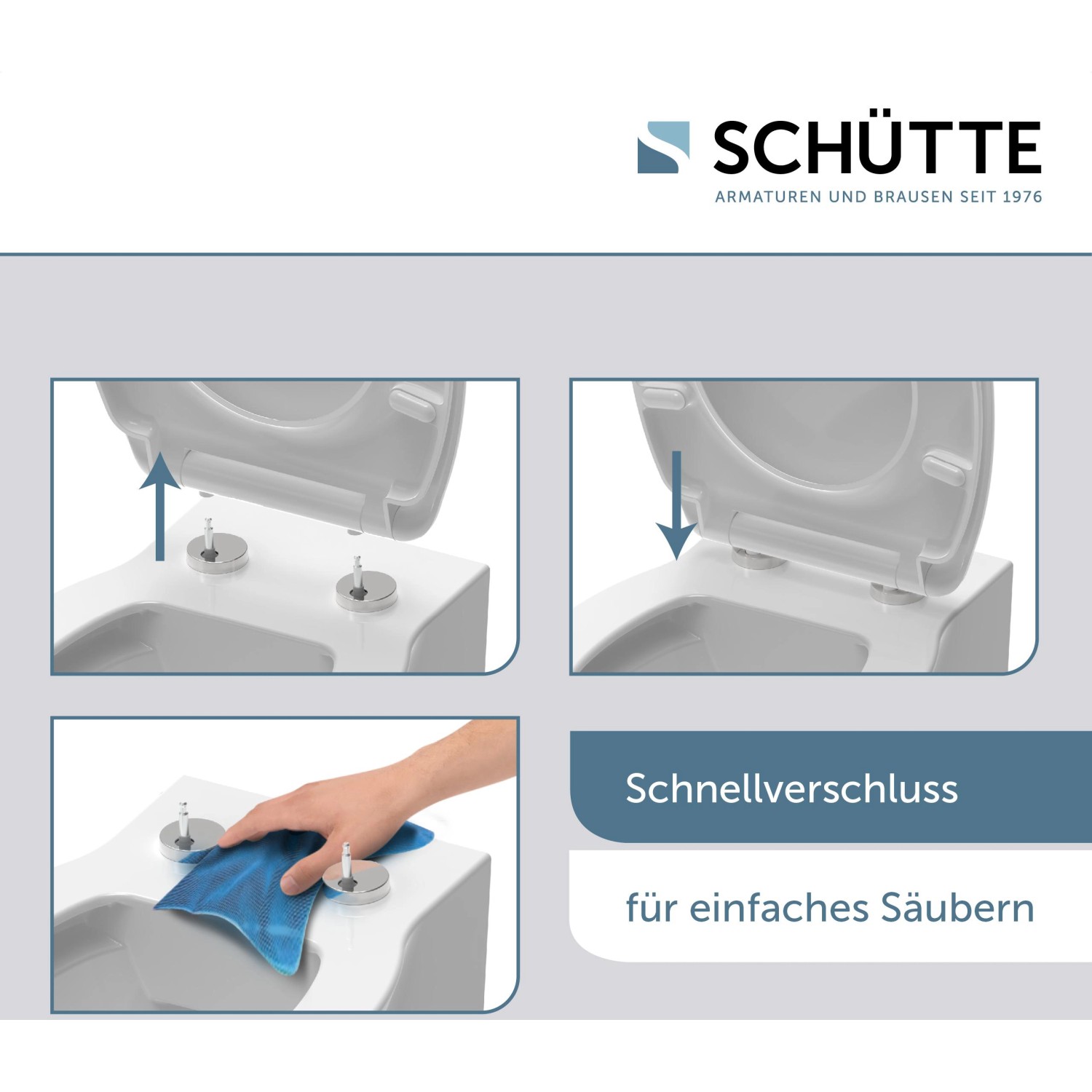 SCHÜTTE
ARMATUREN UND BRAUSEN SEIT 1976

Schnellverschluss

für einfaches Säubern