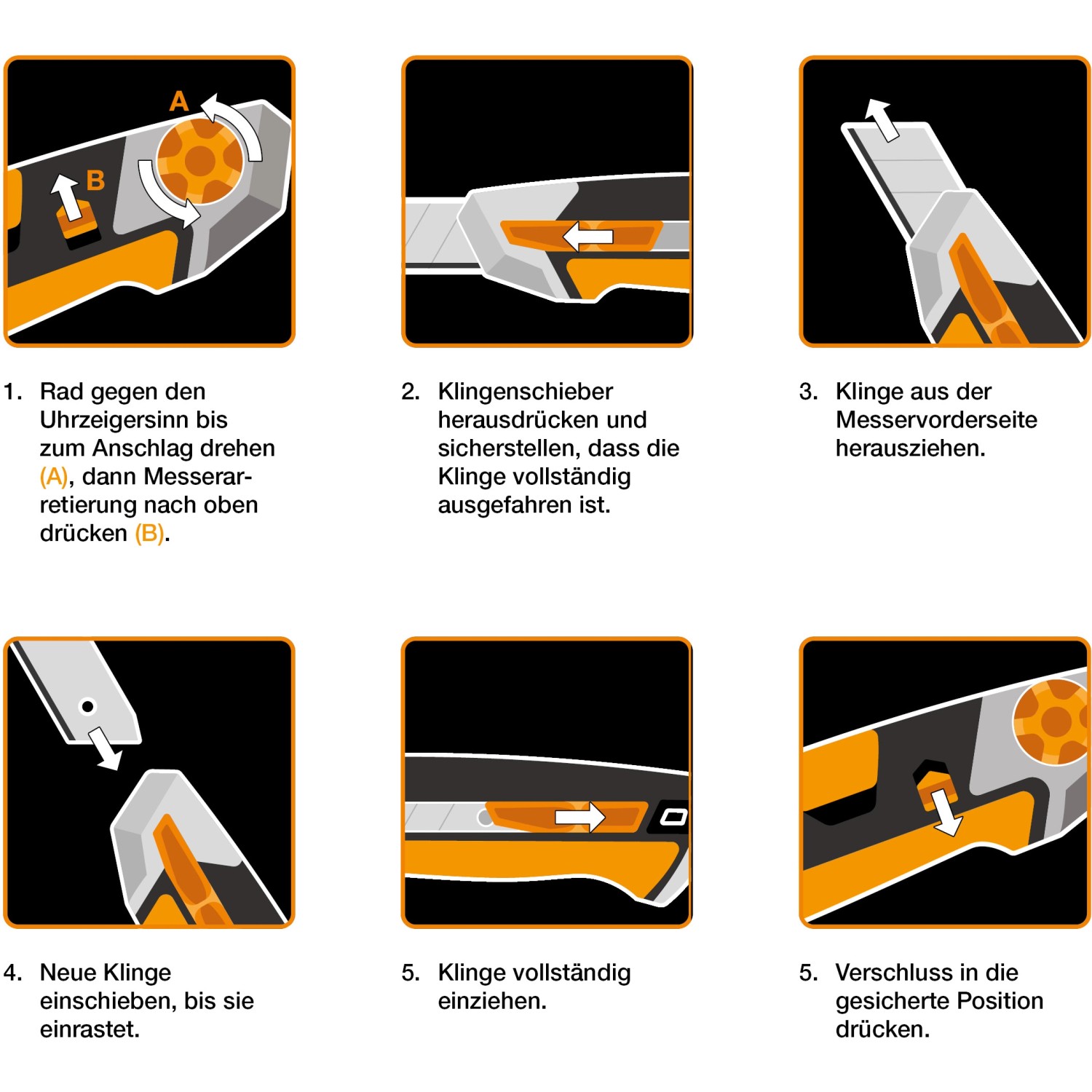 A

B

1. Rad gegen den Uhrzeigersinn bis zum Anschlag drehen (A), dann Messerarretierung nach oben drücken (B).

2. Klingenschieber herausdrücken und sicherstellen, dass die Klinge vollständig ausgefahren ist.

3. Klinge aus der Messervorderseite herausziehen.

4. Neue Klinge einschieben, bis sie einrastet.

5. Klinge vollständig einziehen.

5. Verschluss in die gesicherte Position drücken.