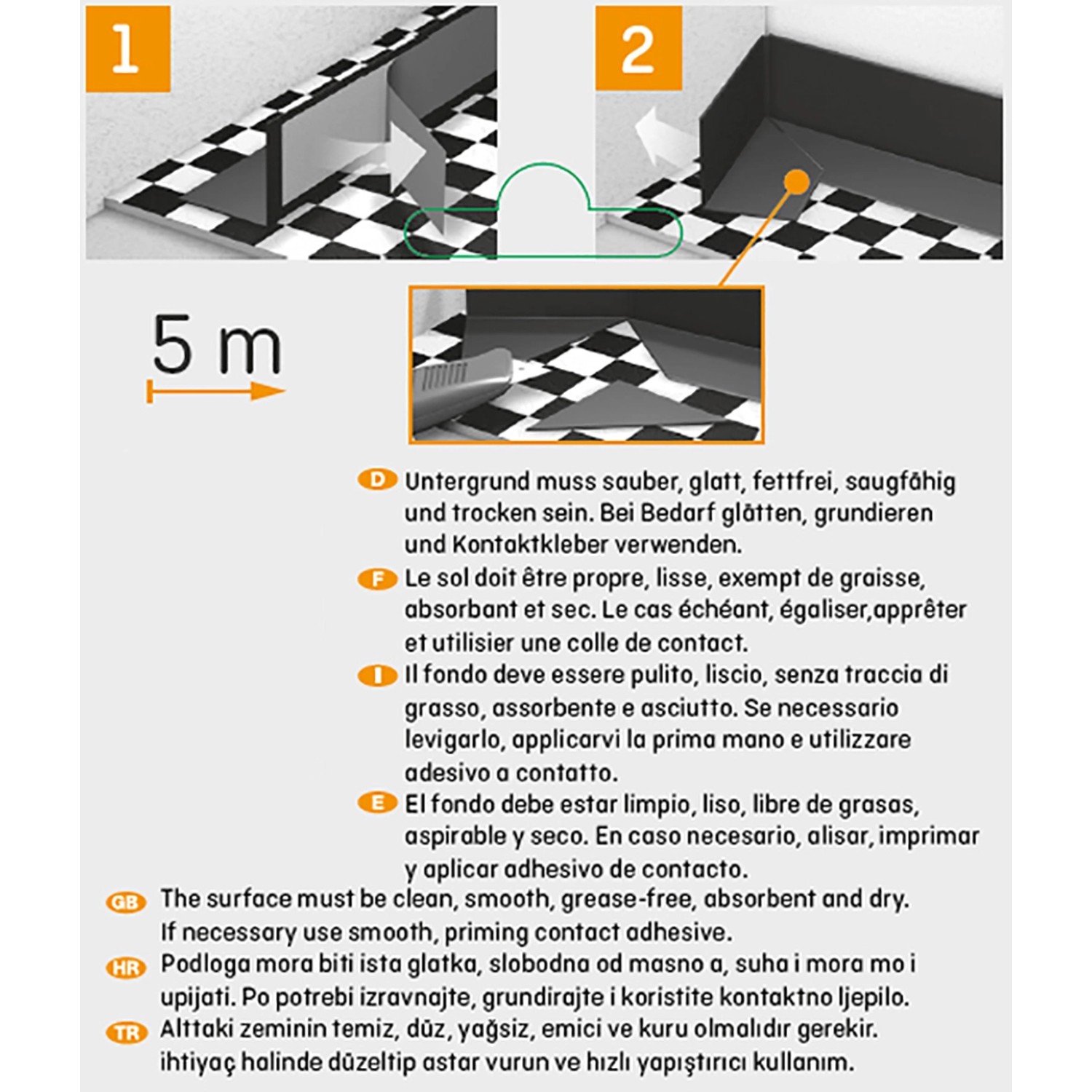 1

2

5 m

D Untergrund muss sauber, glatt, fettfrei, saugfähig und trocken sein. Bei Bedarf glätten, grundieren und Kontaktkleber verwenden.

F Le sol doit être propre, lisse, exempt de graisse, absorbant et sec. Le cas échéant, égaliser,apprêter et utilisier une colle de contact.

I Il fondo deve essere pulito, liscio, senza traccia di grasso, assorbente e asciutto. Se necessario levigarlo, applicarvi la prima mano e utilizzare adesivo a contatto.

E El fondo debe estar limpio, liso, libre de grasas, aspirable y seco. En caso necesario, alisar, imprimar y aplicar adhesivo de contacto.

GB The surface must be clean, smooth, grease-free, absorbent and dry. If necessary use smooth, priming contact adhesive.

HR Podloga mora biti ista glatka, slobodna od masno a, suha i mora mo i upijati. Po potrebi izravnajte, grundirajte i koristite kontaktno ljepilo.

TR Alttaki zeminin temiz, düz, yağsiz, emici ve kuru olmalıdır gerekir. ihtiyaç halinde düzeltip astar vurun ve hızlı yapıştırıcı kullanım.