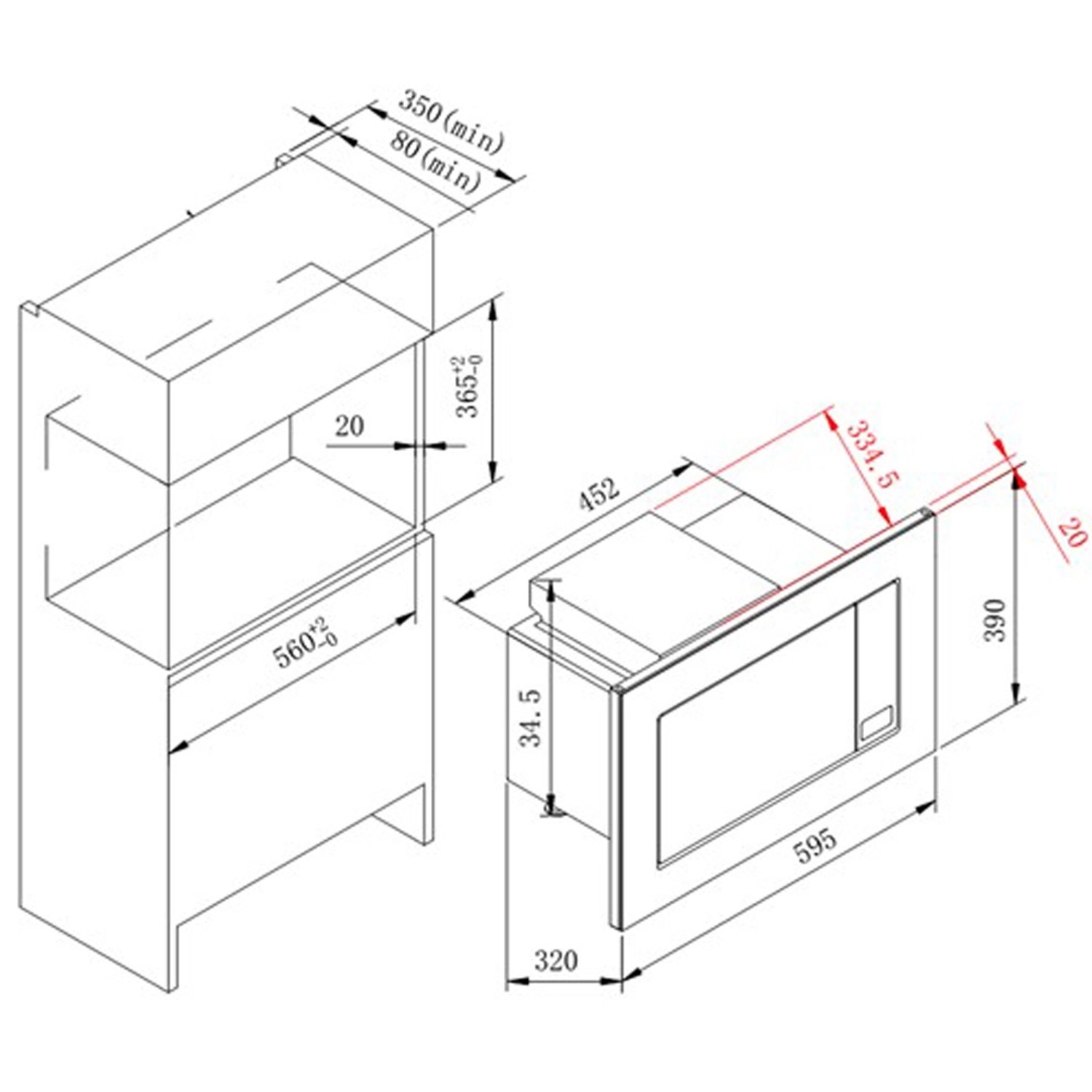 350(min)
80(min)
$365^{+2}_{-0}$
20
$560^{+2}_{-0}$
452
334.5
20
390
34.5
595
320