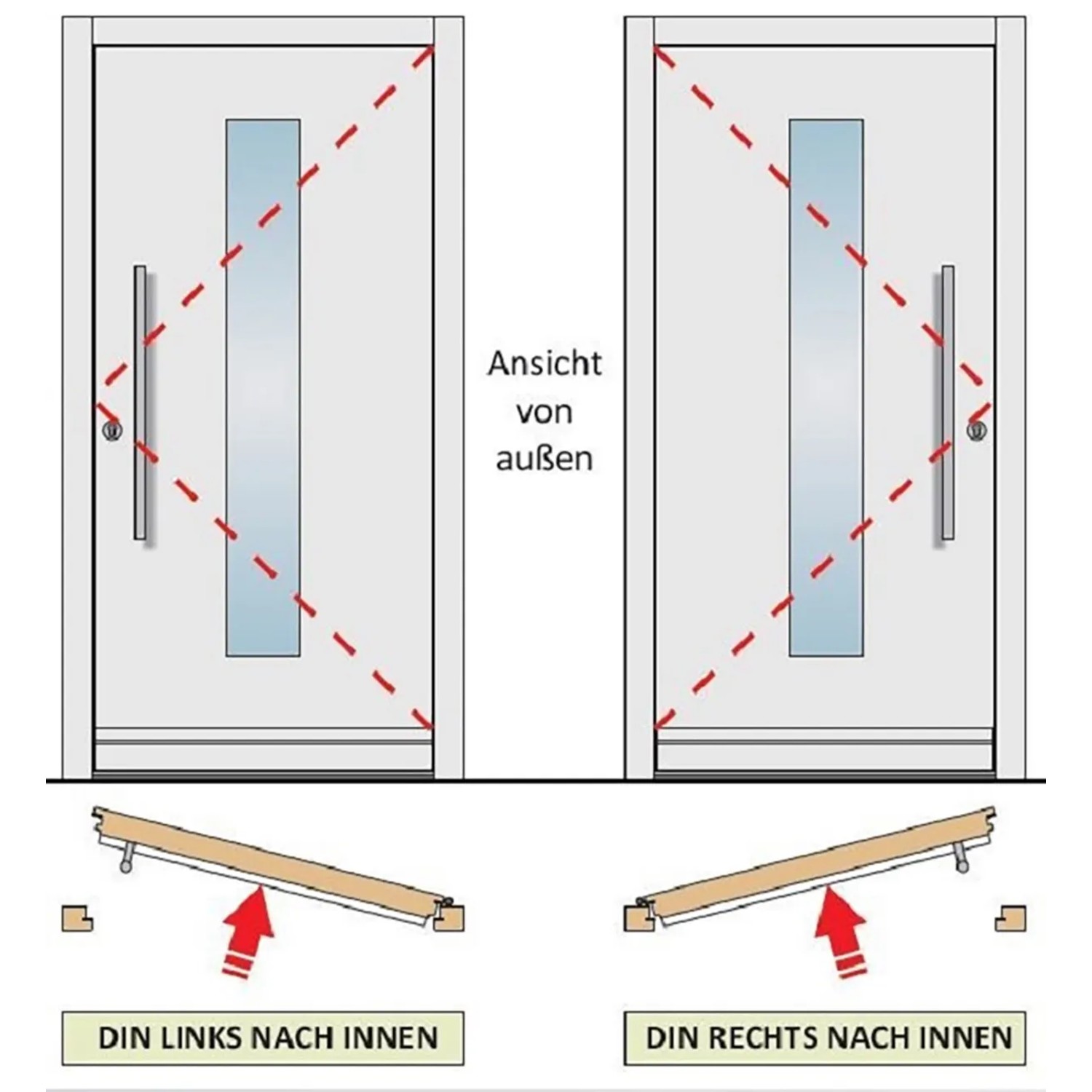 Ansicht von außen

DIN LINKS NACH INNEN

DIN RECHTS NACH INNEN