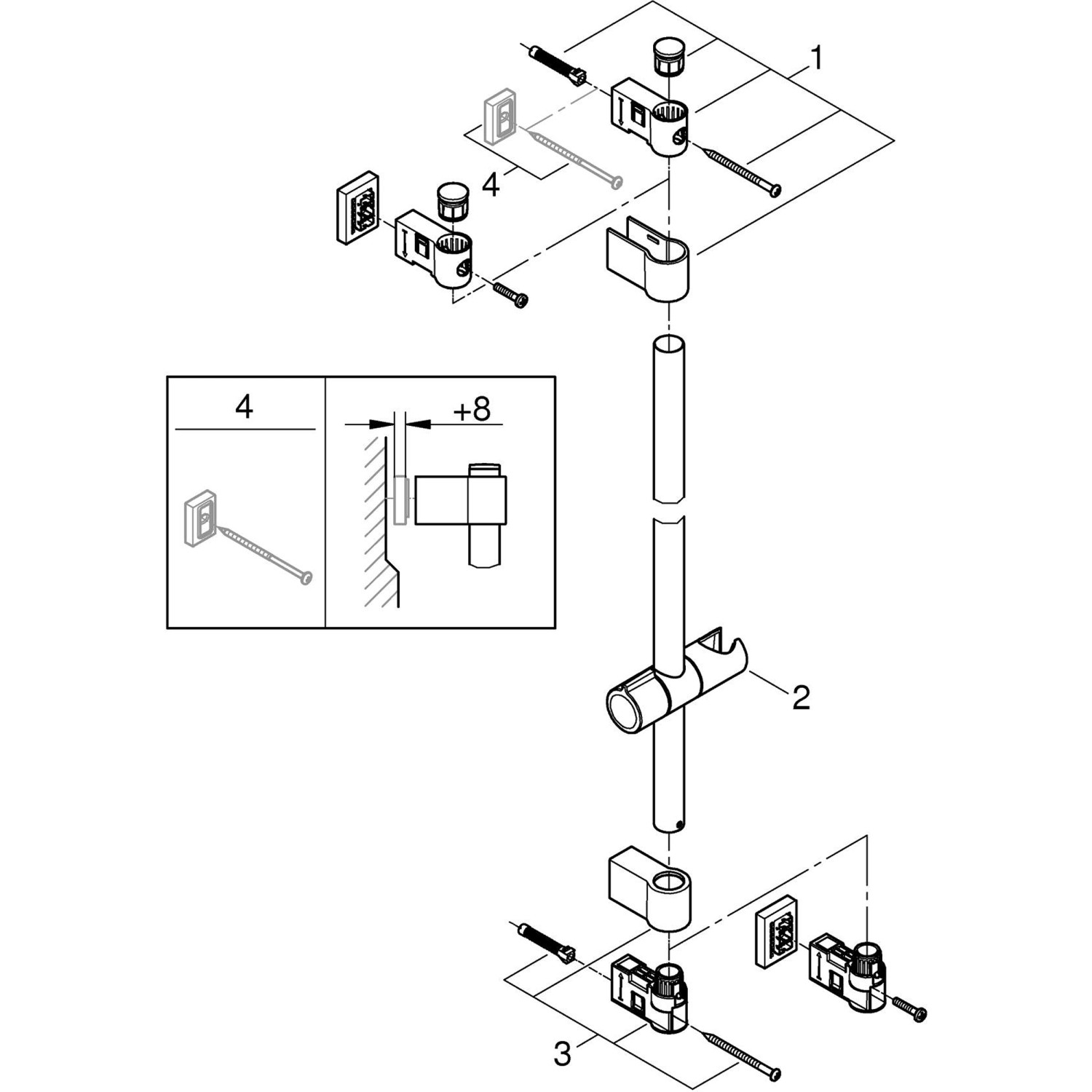 1

4

4

+8

2

3