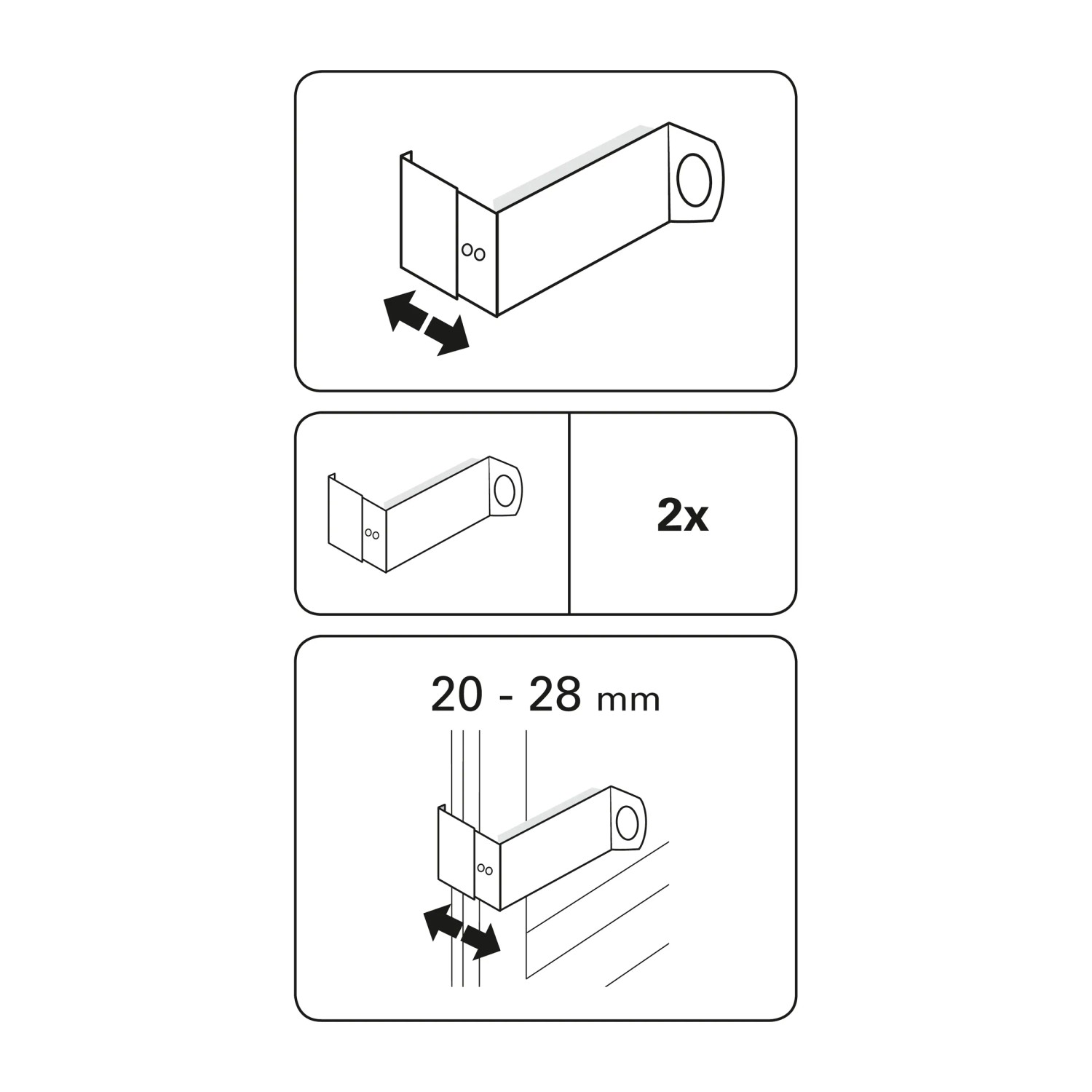 2x

20 - 28 mm