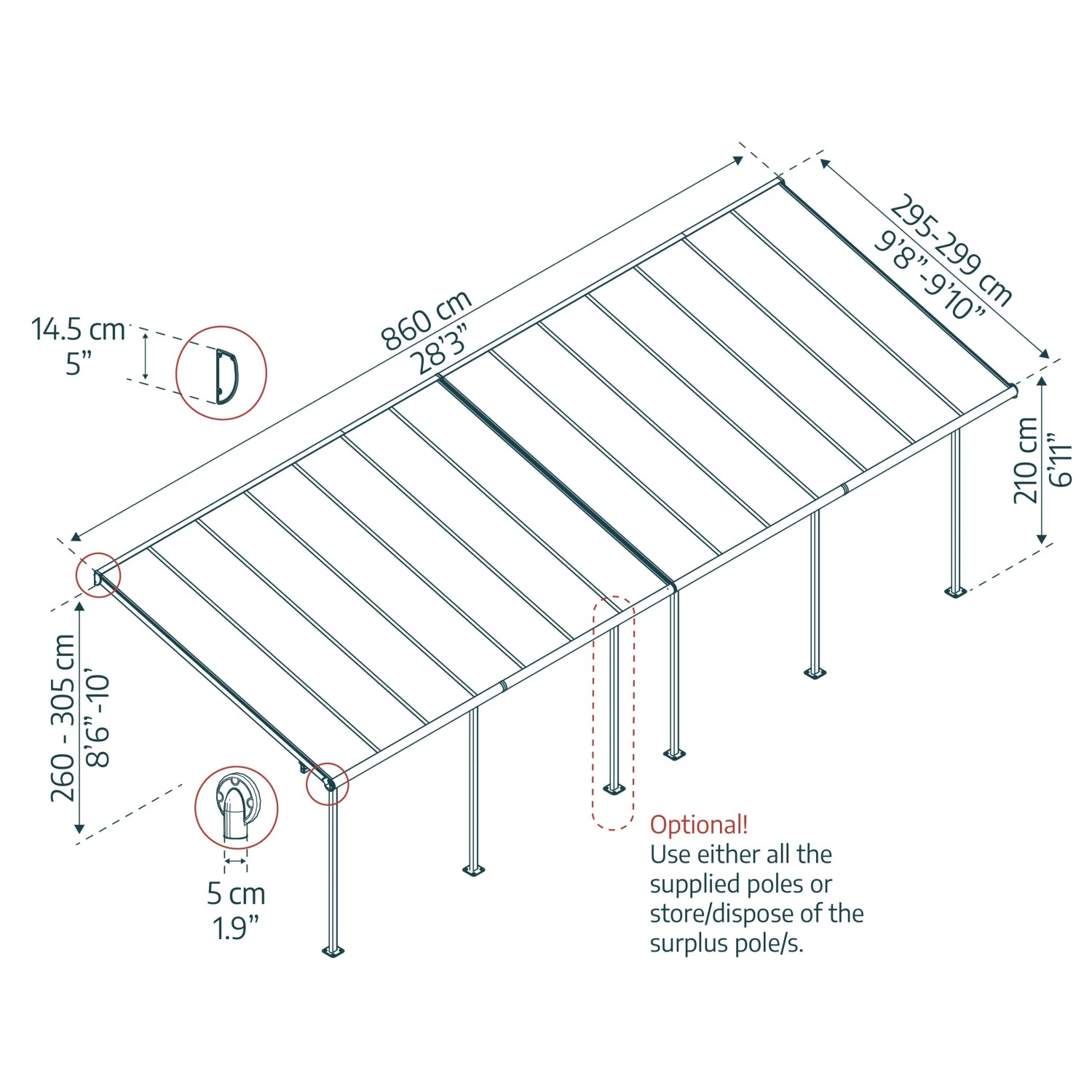 14.5 cm
5”

860 cm
28’3”

295-299 cm
9’8”-9’10”

210 cm
6’11”

260 - 305 cm
8’6”-10’

5 cm
1.9”

Optional!
Use either all the supplied poles or store/dispose of the surplus pole/s.