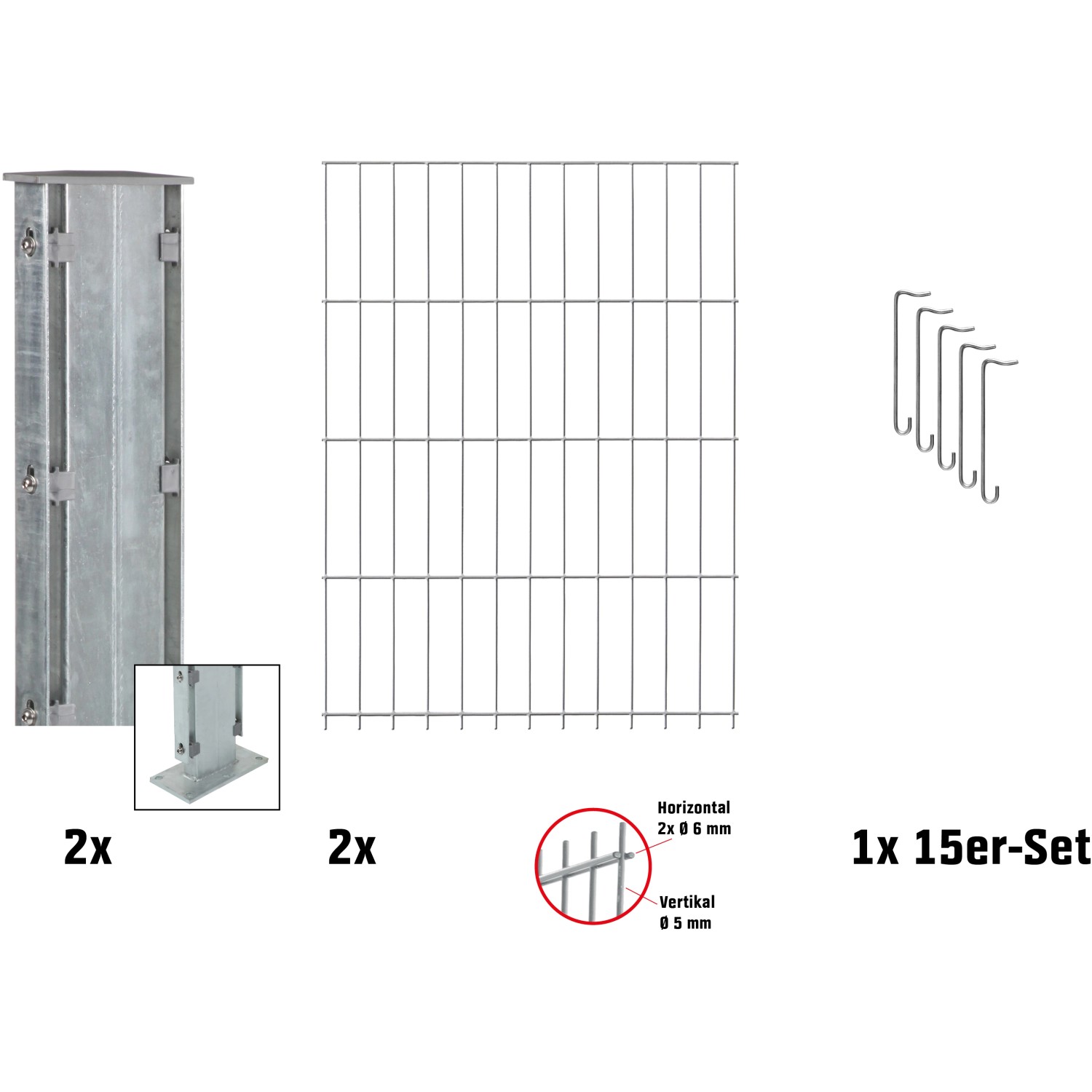 2x

2x

Horizontal
2x Ø 6 mm

Vertikal
Ø 5 mm

1x 15er-Set