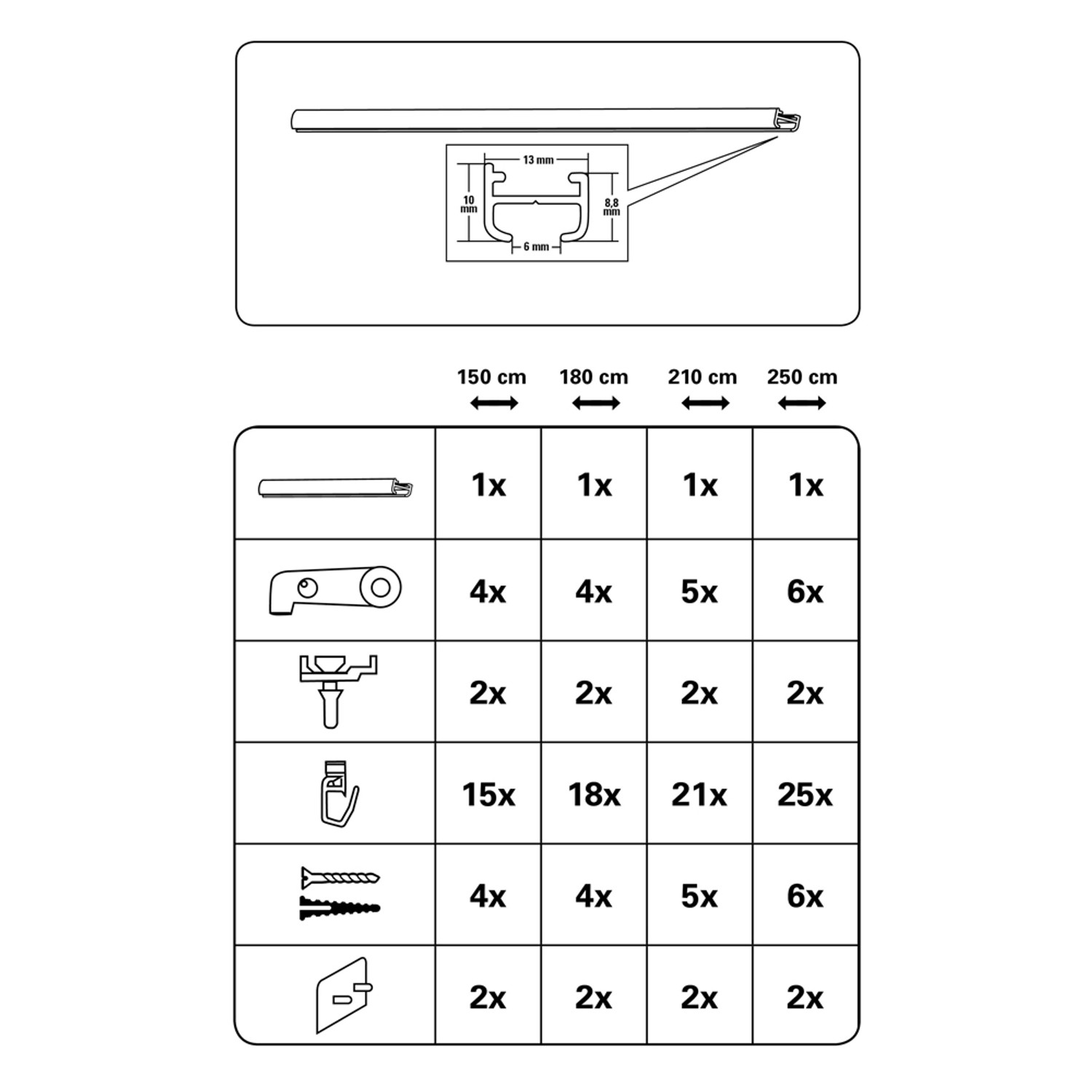 13 mm

10 mm

8,8 mm

6 mm

|  | 150 cm | 180 cm | 210 cm | 250 cm |
|---|---|---|---|---|
|  | 1x | 1x | 1x | 1x |
|  | 4x | 4x | 5x | 6x |
|  | 2x | 2x | 2x | 2x |
|  | 15x | 18x | 21x | 25x |
|  | 4x | 4x | 5x | 6x |
|  | 2x | 2x | 2x | 2x |