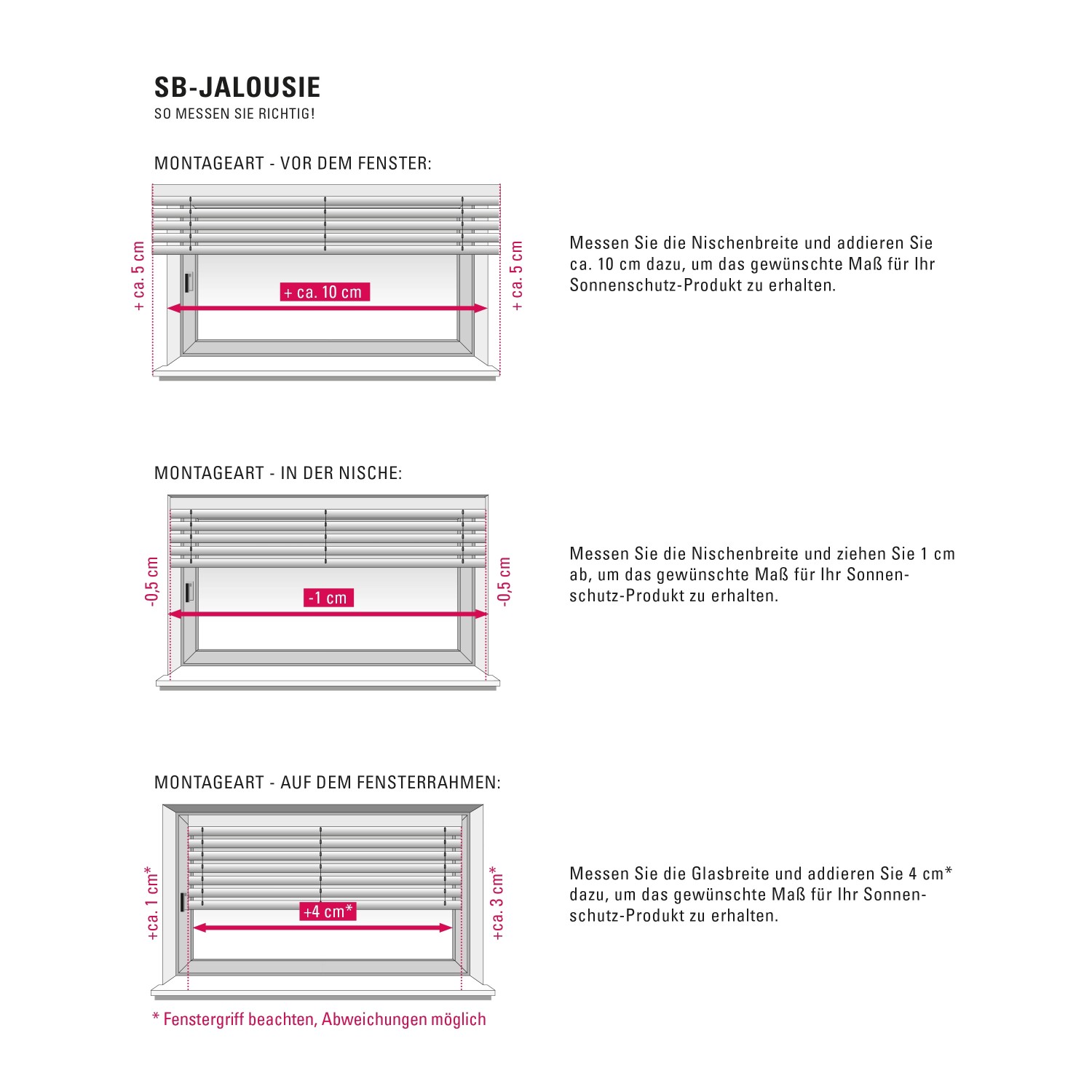 SB-JALOUSIE
SO MESSEN SIE RICHTIG!

MONTAGEART - VOR DEM FENSTER:

+ ca. 5 cm
+ ca. 10 cm
+ ca. 5 cm

Messen Sie die Nischenbreite und addieren Sie ca. 10 cm dazu, um das gewünschte Maß für Ihr Sonnenschutz-Produkt zu erhalten.

MONTAGEART - IN DER NISCHE:

-0,5 cm
-1 cm
-0,5 cm

Messen Sie die Nischenbreite und ziehen Sie 1 cm ab, um das gewünschte Maß für Ihr Sonnenschutz-Produkt zu erhalten.

MONTAGEART - AUF DEM FENSTERRAHMEN:

+ca. 1 cm*
+4 cm*
+ca. 3 cm*

Messen Sie die Glasbreite und addieren Sie 4 cm* dazu, um das gewünschte Maß für Ihr Sonnenschutz-Produkt zu erhalten.

* Fenstergriff beachten, Abweichungen möglich