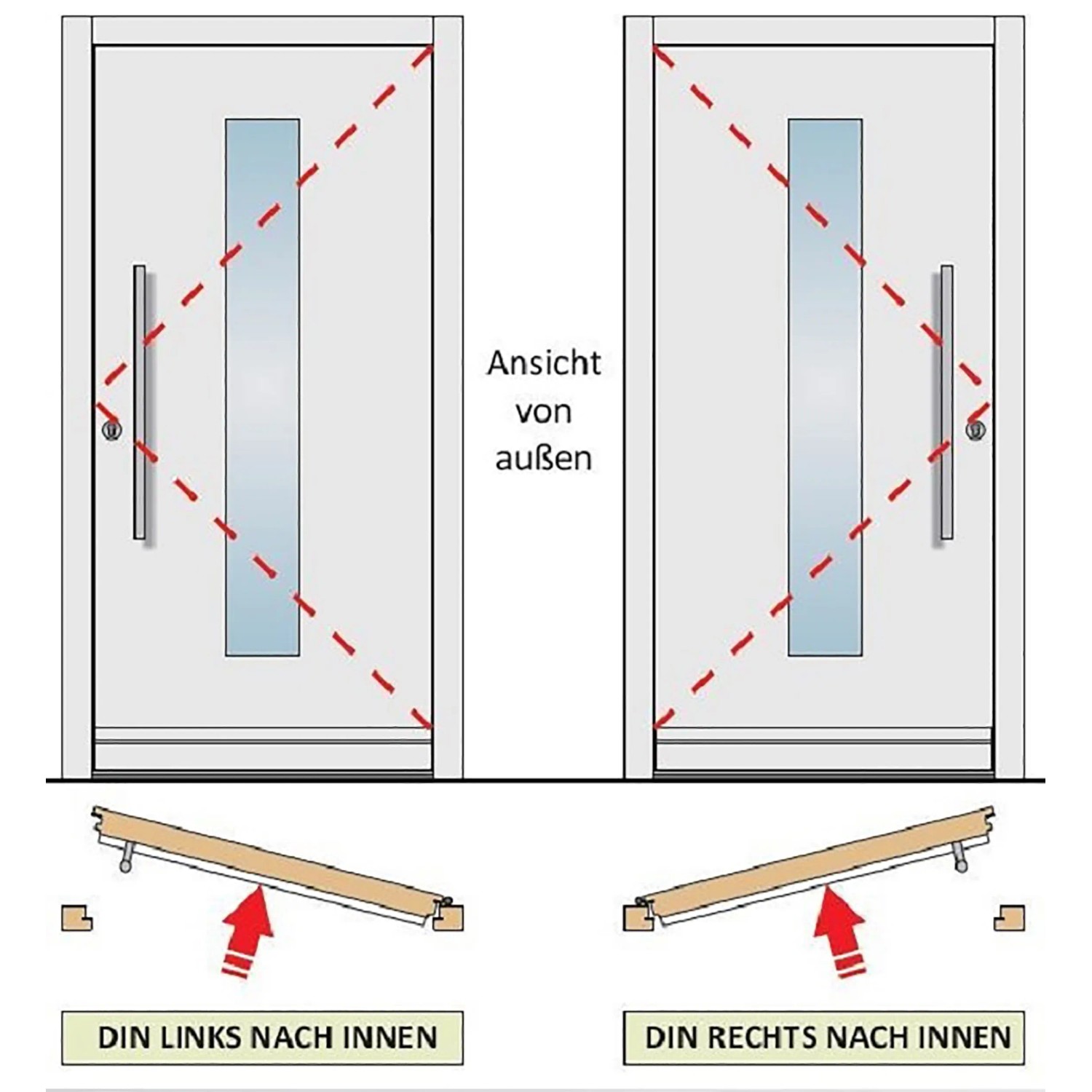 Ansicht
von
außen

DIN LINKS NACH INNEN

DIN RECHTS NACH INNEN