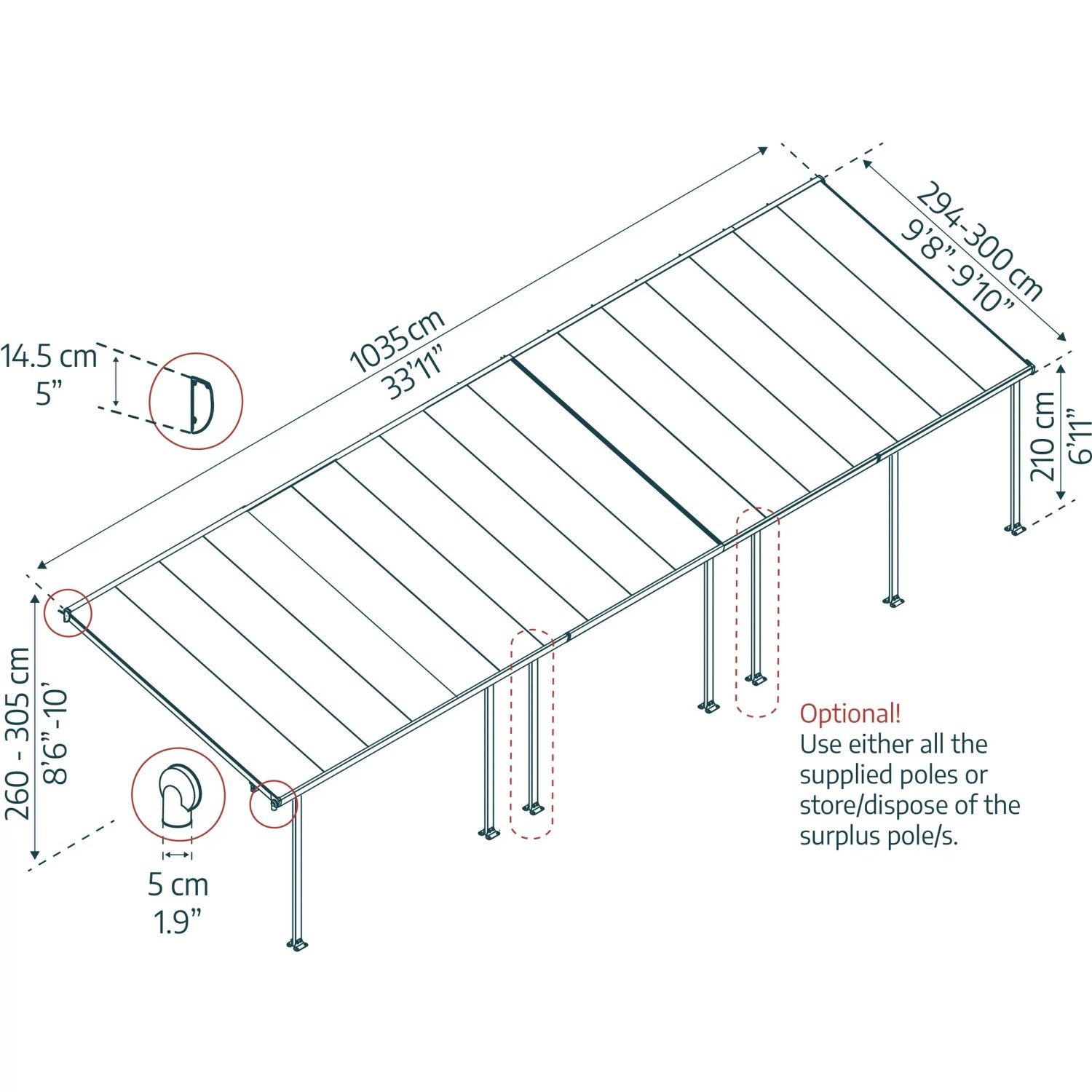 14.5 cm
5”

1035cm
33’11”

294-300 cm
9’8”-9’10”

210 cm
6’11”

260 - 305 cm
8’6”-10’

5 cm
1.9”

Optional!
Use either all the supplied poles or store/dispose of the surplus pole/s.