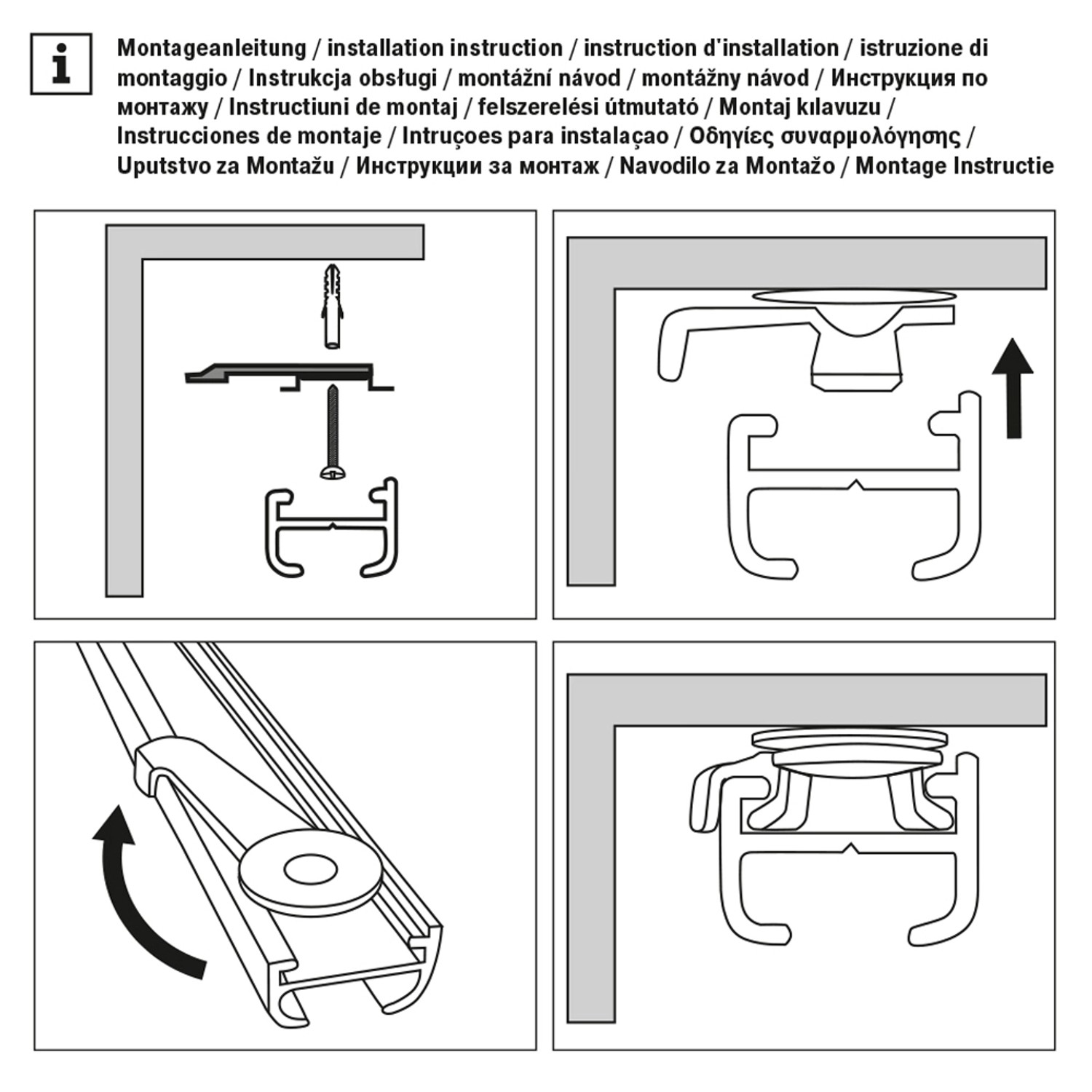 i

Montageanleitung / installation instruction / instruction d'installation / istruzione di montaggio / Instrukcja obsługi / montážní návod / montážny návod / Инструкция по монтажу / Instructiuni de montaj / felszerelési útmutató / Montaj kılavuzu / Instrucciones de montaje / Intruçoes para instalaçao / Οδηγίες συναρμολόγησης / Uputstvo za Montažu / Инструкции за монтаж / Navodilo za Montažo / Montage Instructie