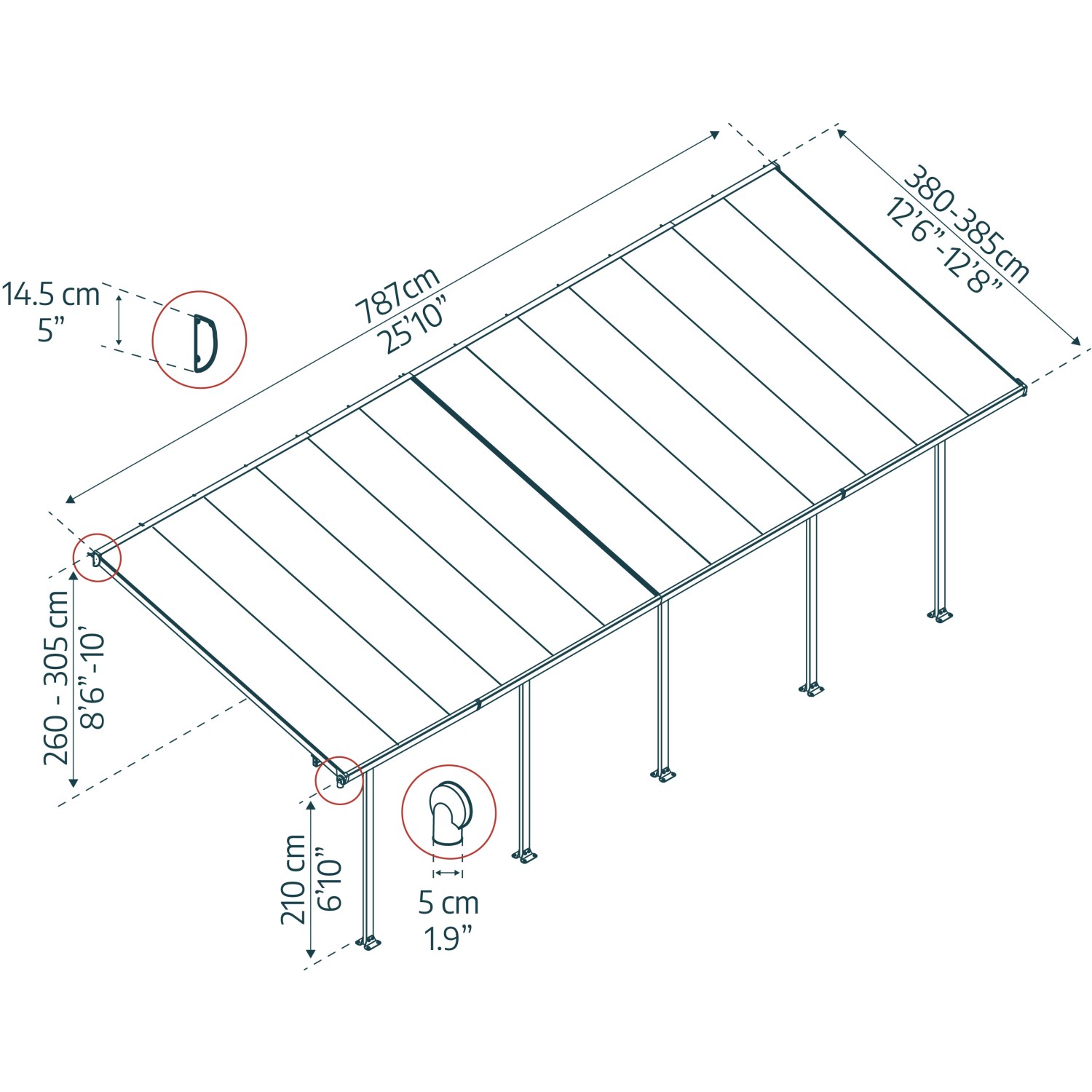 14.5 cm
5”

787cm
25’10”

380-385cm
12’6”-12’8”

260 - 305 cm
8’6”-10’

210 cm
6’10”

5 cm
1.9”