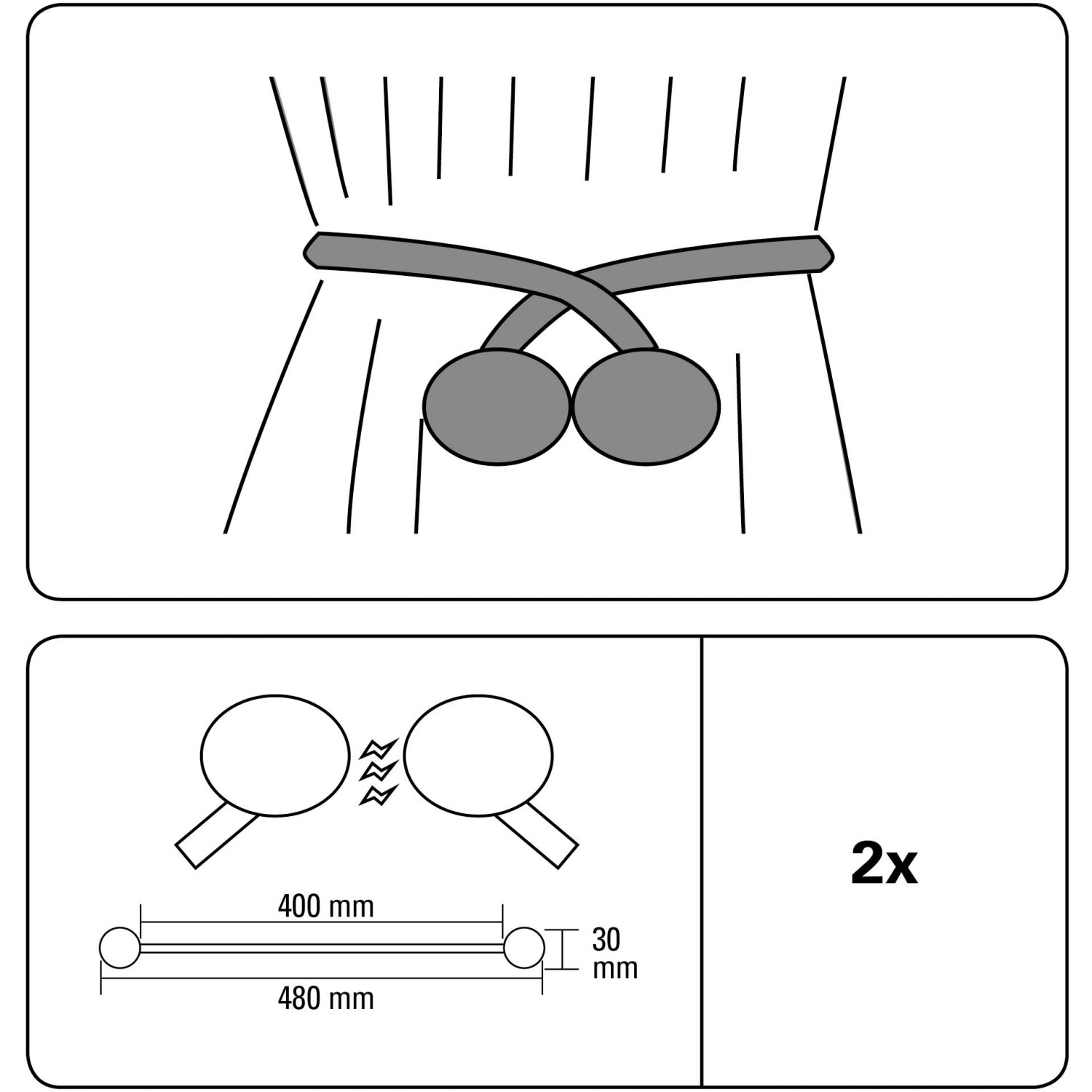 400 mm

30 mm

480 mm

2x