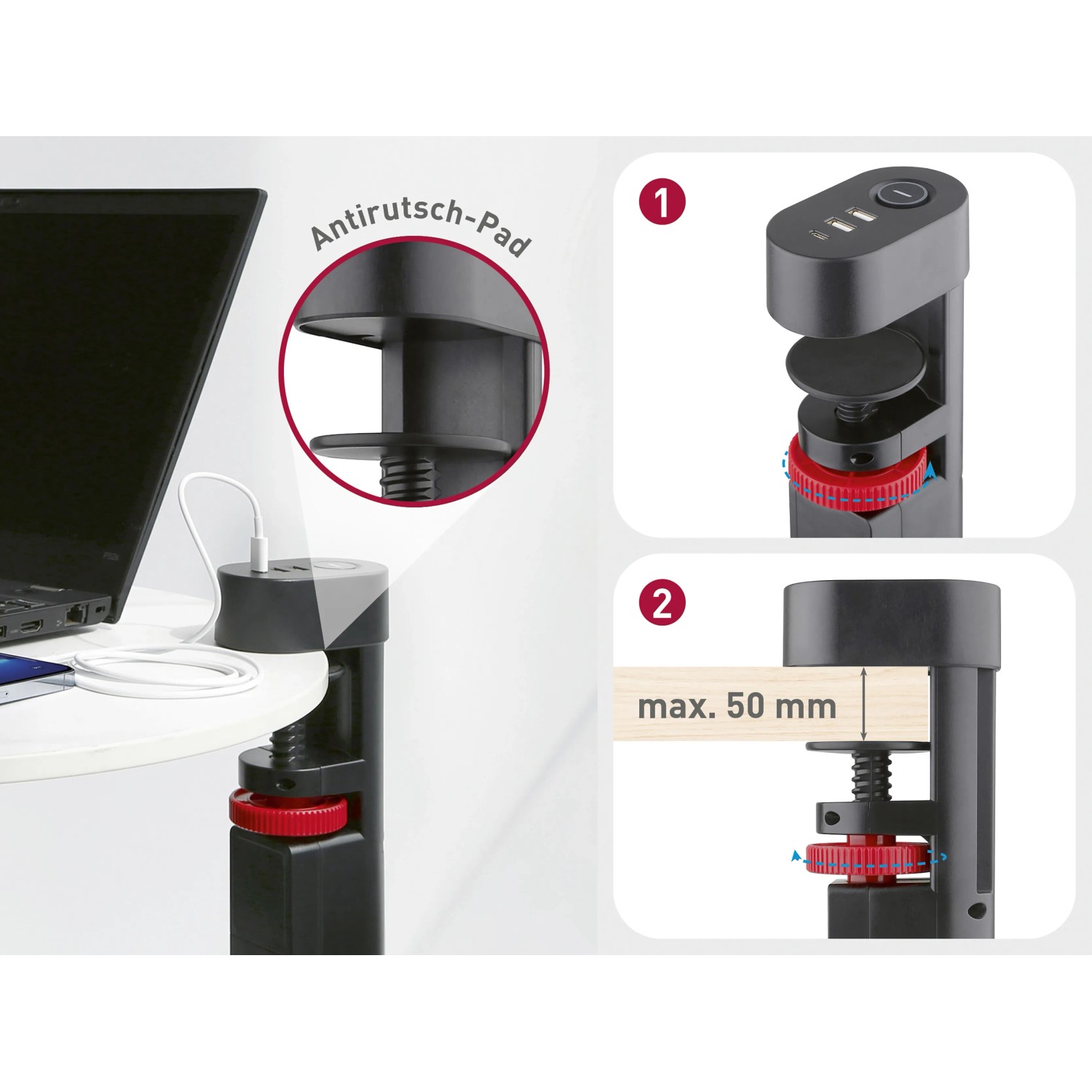 Antirutsch-Pad

1

2

max. 50 mm