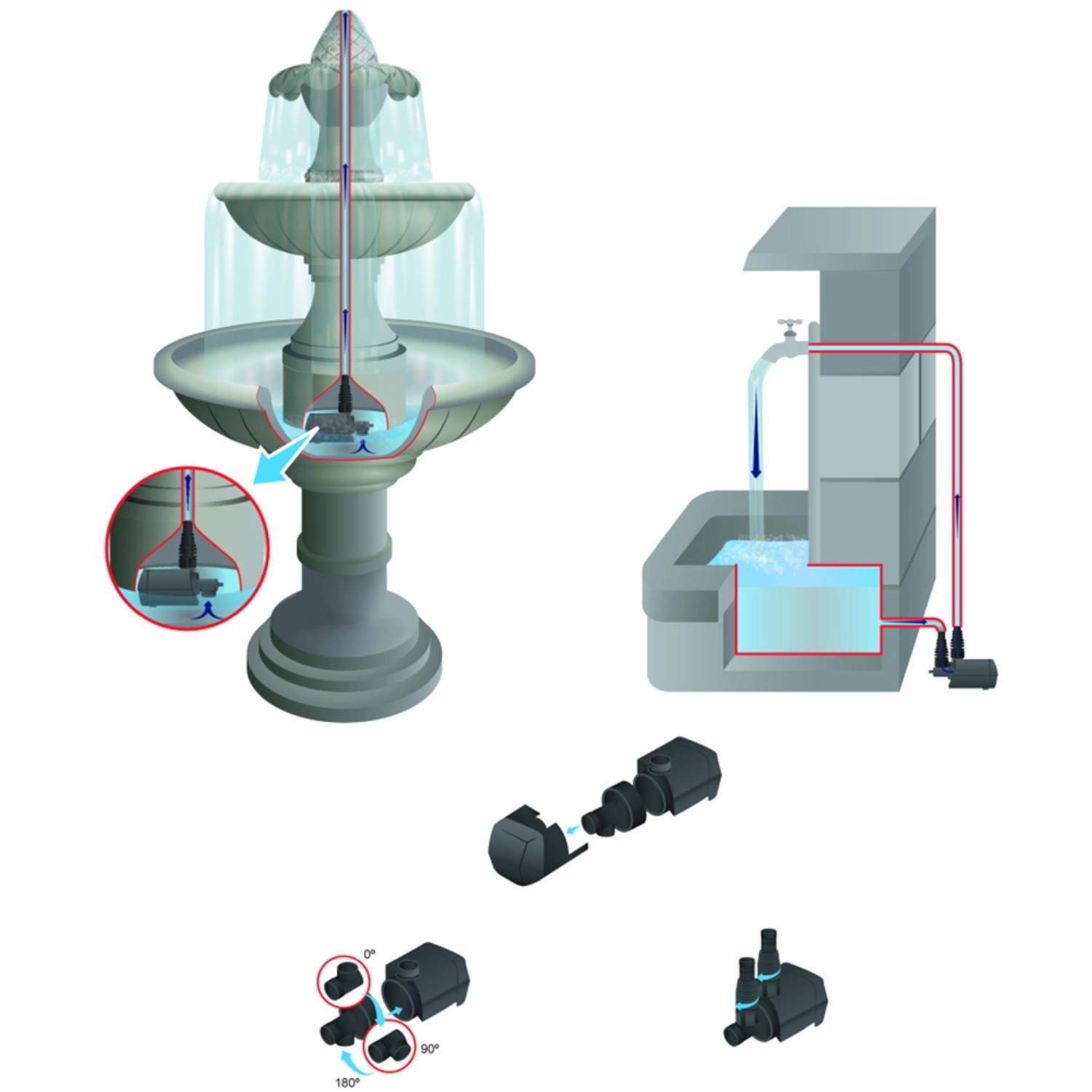 0°
90°
180°