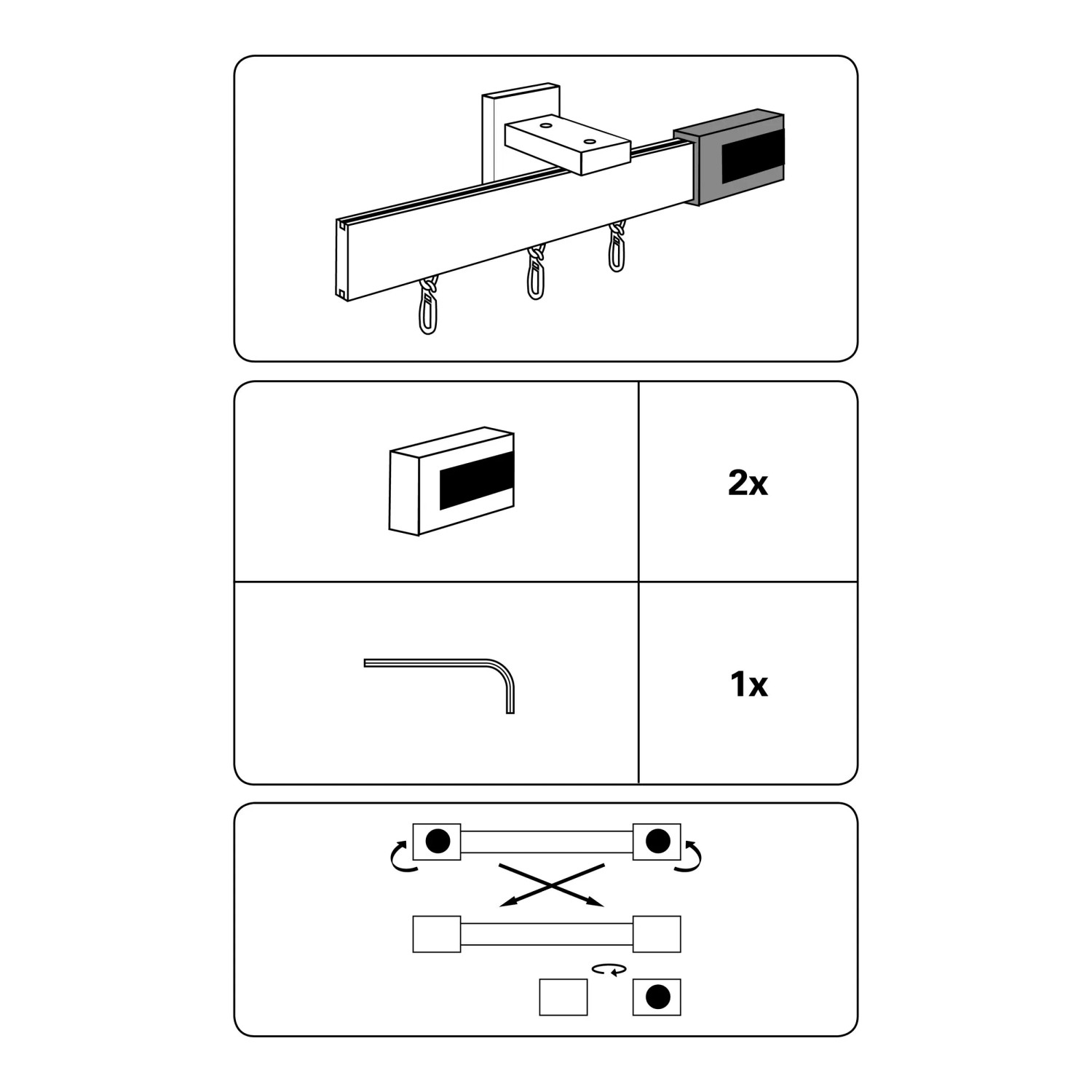 2x

1x