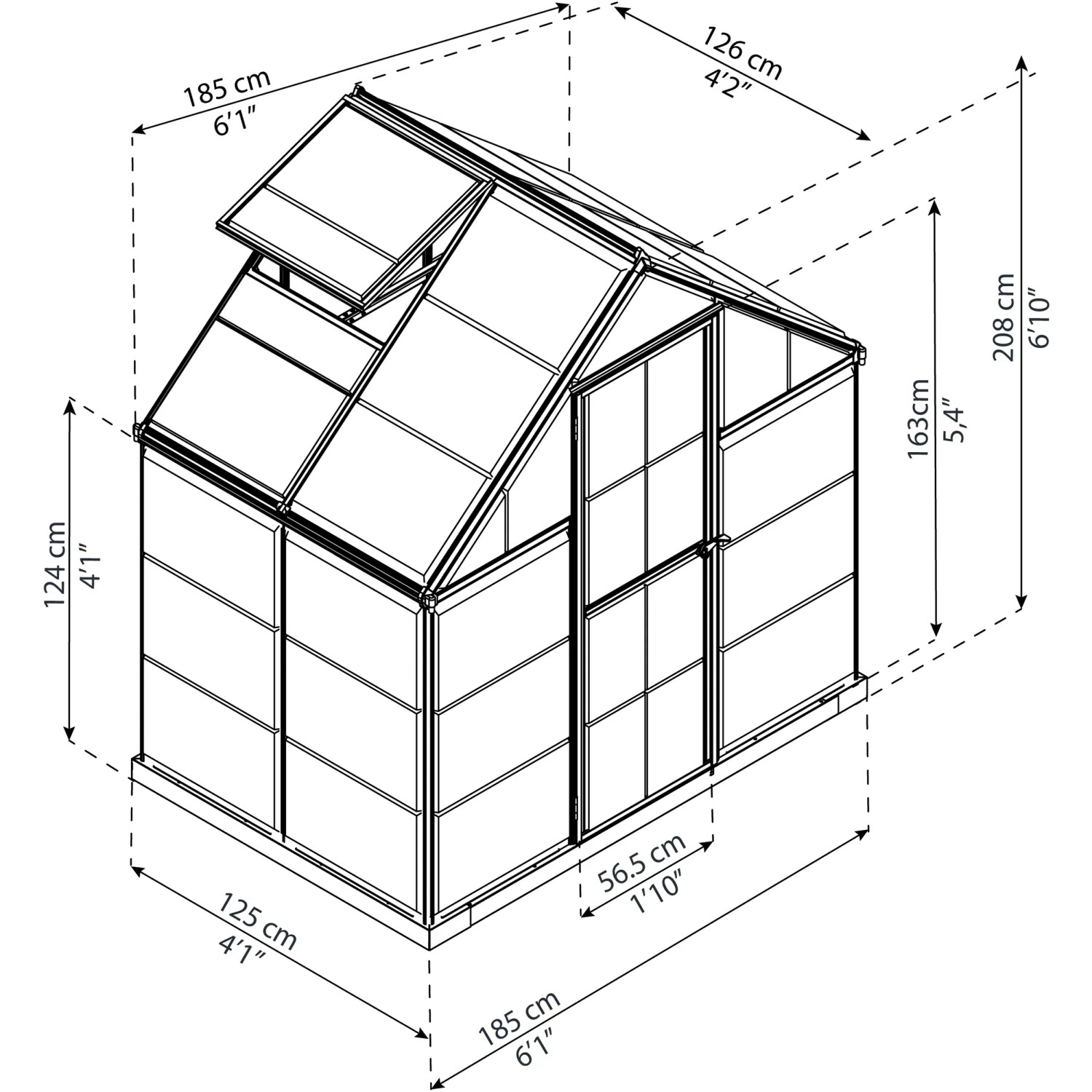 185 cm
6'1"

126 cm
4'2"

208 cm
6'10"

163cm
5,4"

124 cm
4'1"

56.5 cm
1'10"

125 cm
4'1"

185 cm
6'1"