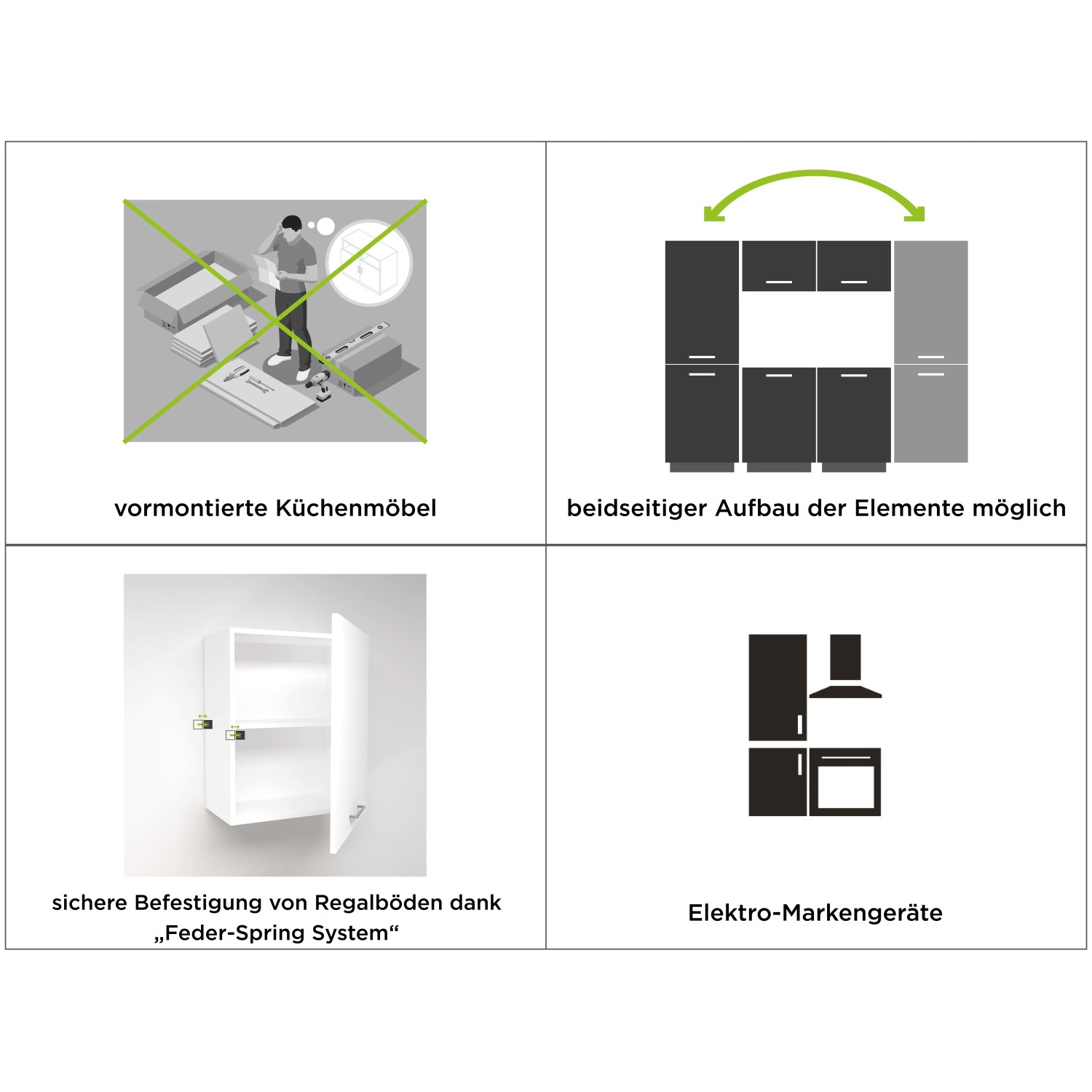 vormontierte Küchenmöbel

beidseitiger Aufbau der Elemente möglich

sichere Befestigung von Regalböden dank „Feder-Spring System“

Elektro-Markengeräte